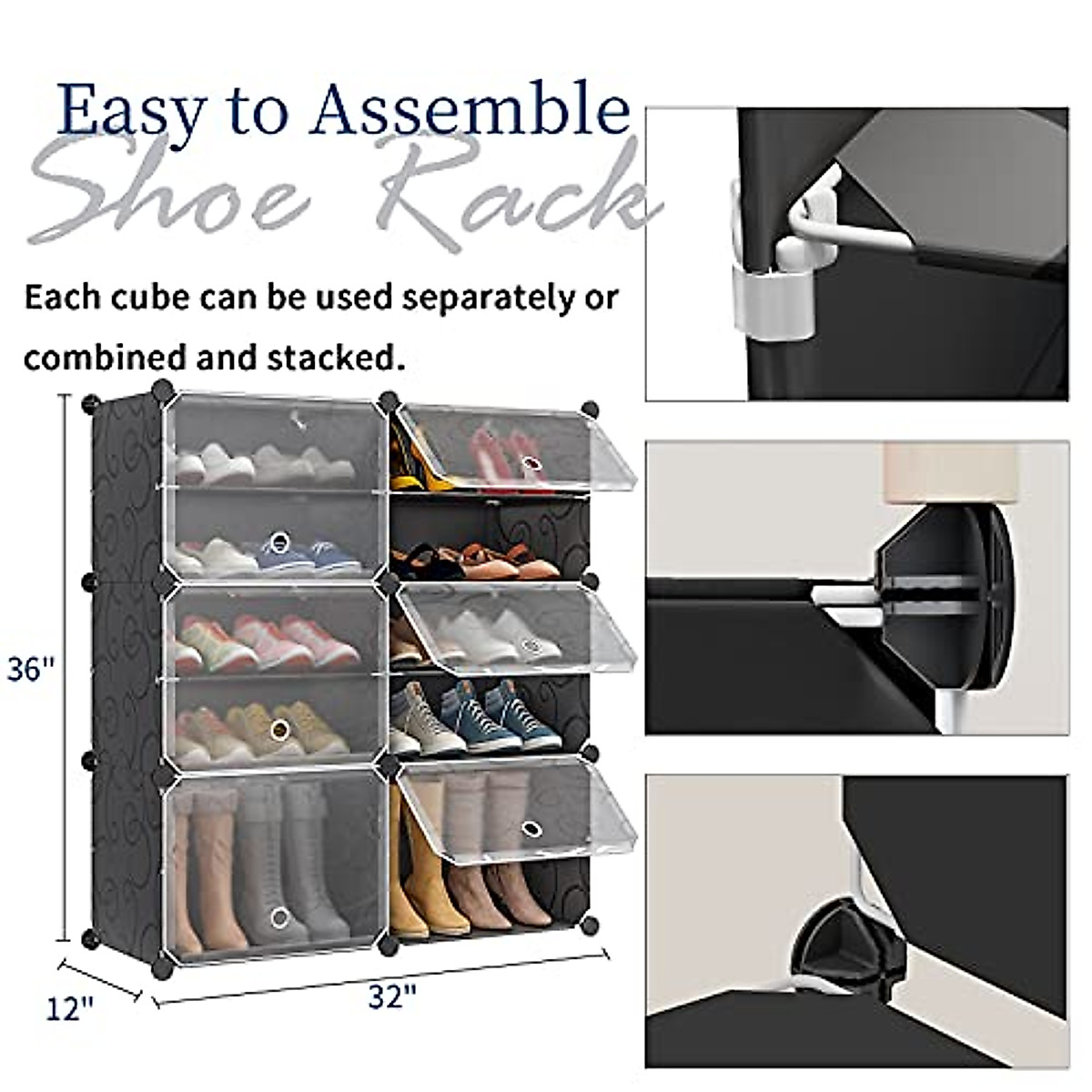 Easy to Assemble
Shoe Rack

Each cube can be used separately or combined and stacked.

36"
12"
32"