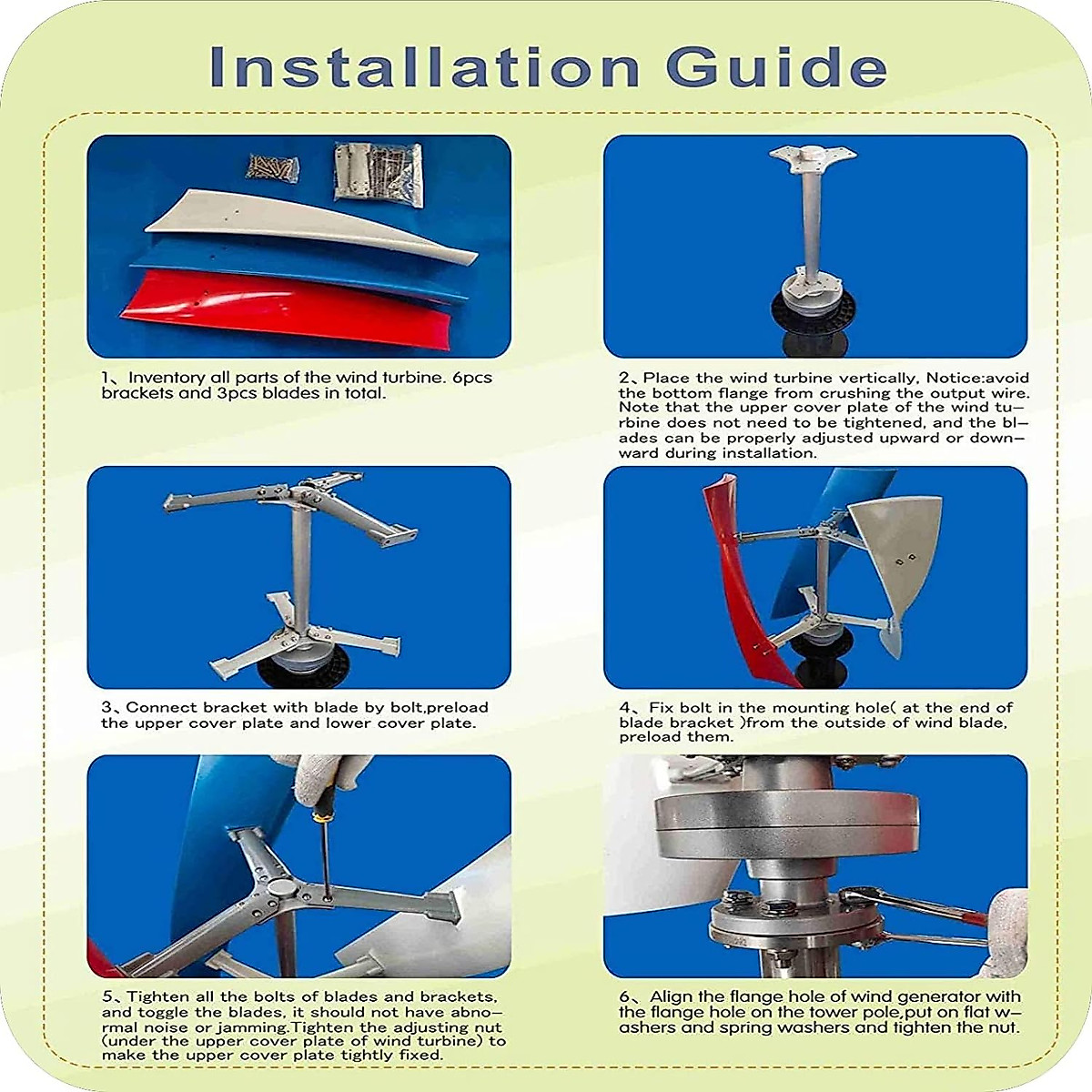 Installation Guide

1、Inventory all parts of the wind turbine. 6pcs brackets and 3pcs blades in total.

2、Place the wind turbine vertically, Notice:avoid the bottom flange from crushing the output wire. Note that the upper cover plate of the wind turbine does not need to be tightened, and the blades can be properly adjusted upward or downward during installation.

3、Connect bracket with blade by bolt,preload the upper cover plate and lower cover plate.

4、Fix bolt in the mounting hole( at the end of blade bracket )from the outside of wind blade, preload them.

5、Tighten all the bolts of blades and brackets, and toggle the blades, it should not have abnormal noise or jamming.Tighten the adjusting nut (under the upper cover plate of wind turbine) to make the upper cover plate tightly fixed.

6、Align the flange hole of wind generator with the flange hole on the tower pole,put on flat washers and spring washers and tighten the nut.