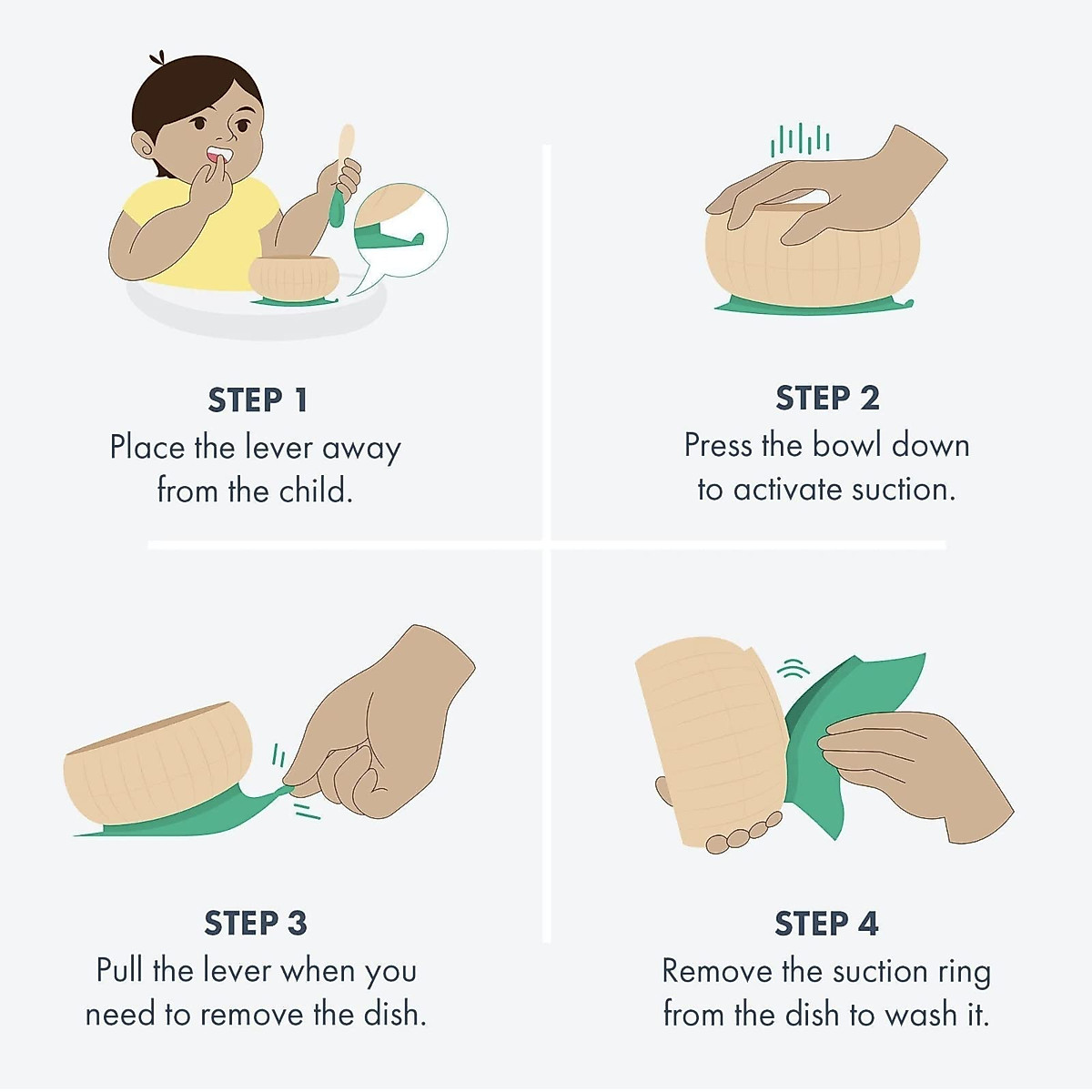 STEP 1
Place the lever away from the child.

STEP 2
Press the bowl down to activate suction.

STEP 3
Pull the lever when you need to remove the dish.

STEP 4
Remove the suction ring from the dish to wash it.