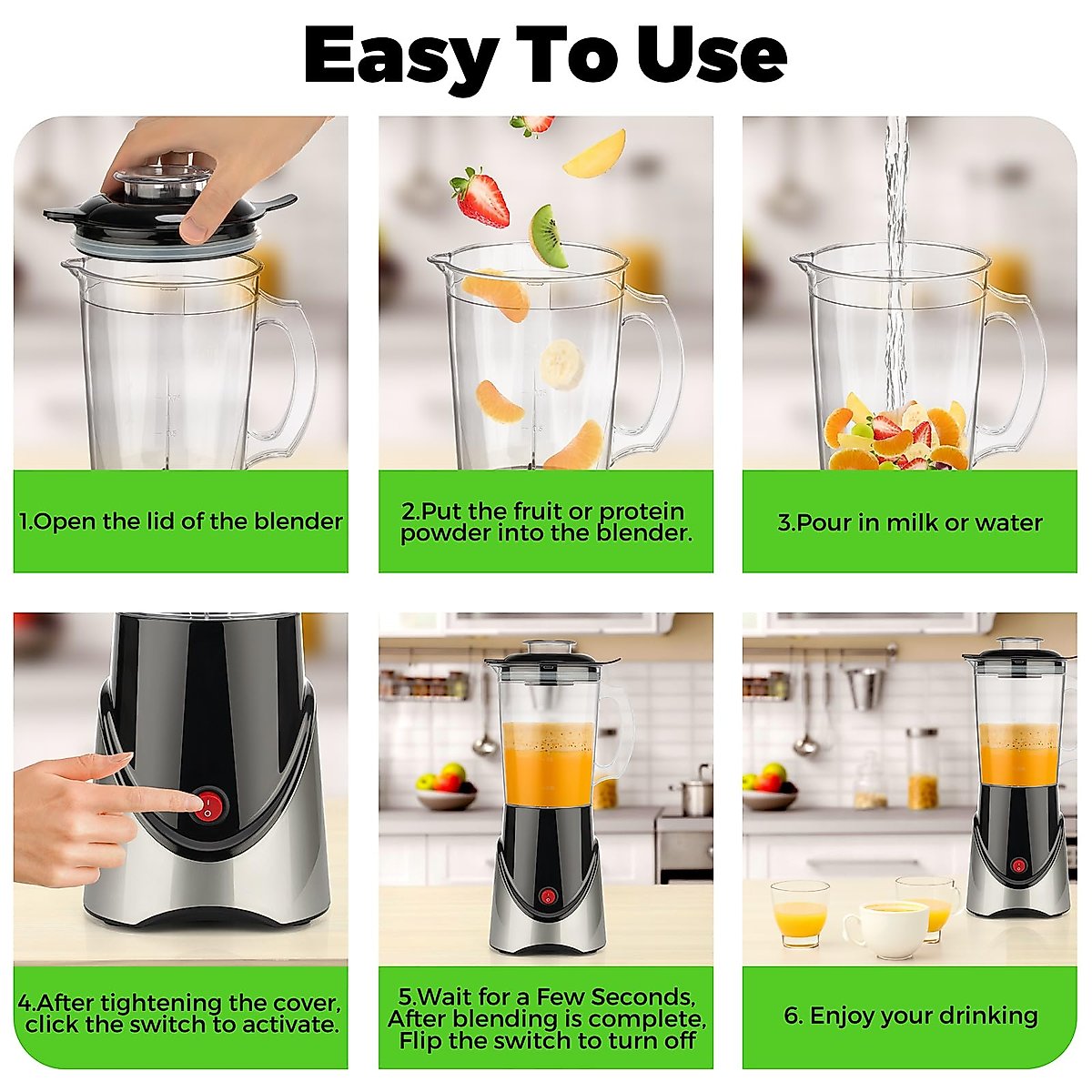 Easy To Use

1.Open the lid of the blender

2.Put the fruit or protein powder into the blender.

3.Pour in milk or water

4.After tightening the cover, click the switch to activate.

5.Wait for a Few Seconds, After blending is complete, Flip the switch to turn off

6. Enjoy your drinking