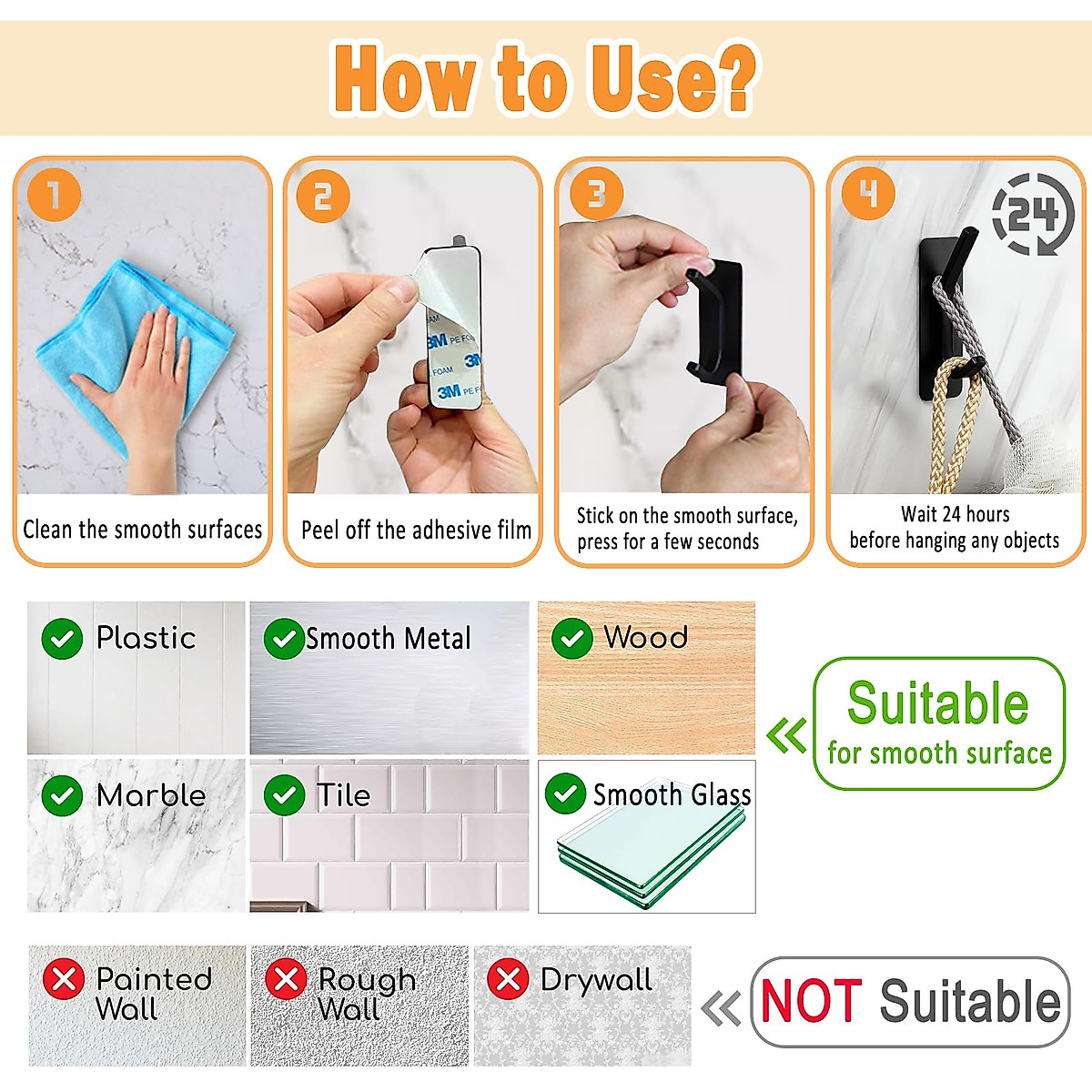 How to Use?

1
Clean the smooth surfaces

2
3M PE FOAM
Peel off the adhesive film

3
Stick on the smooth surface, press for a few seconds

4
24
Wait 24 hours before hanging any objects

Plastic
Smooth Metal
Wood
Marble
Tile
Smooth Glass

Suitable
for smooth surface

Painted Wall
Rough Wall
Drywall

NOT Suitable