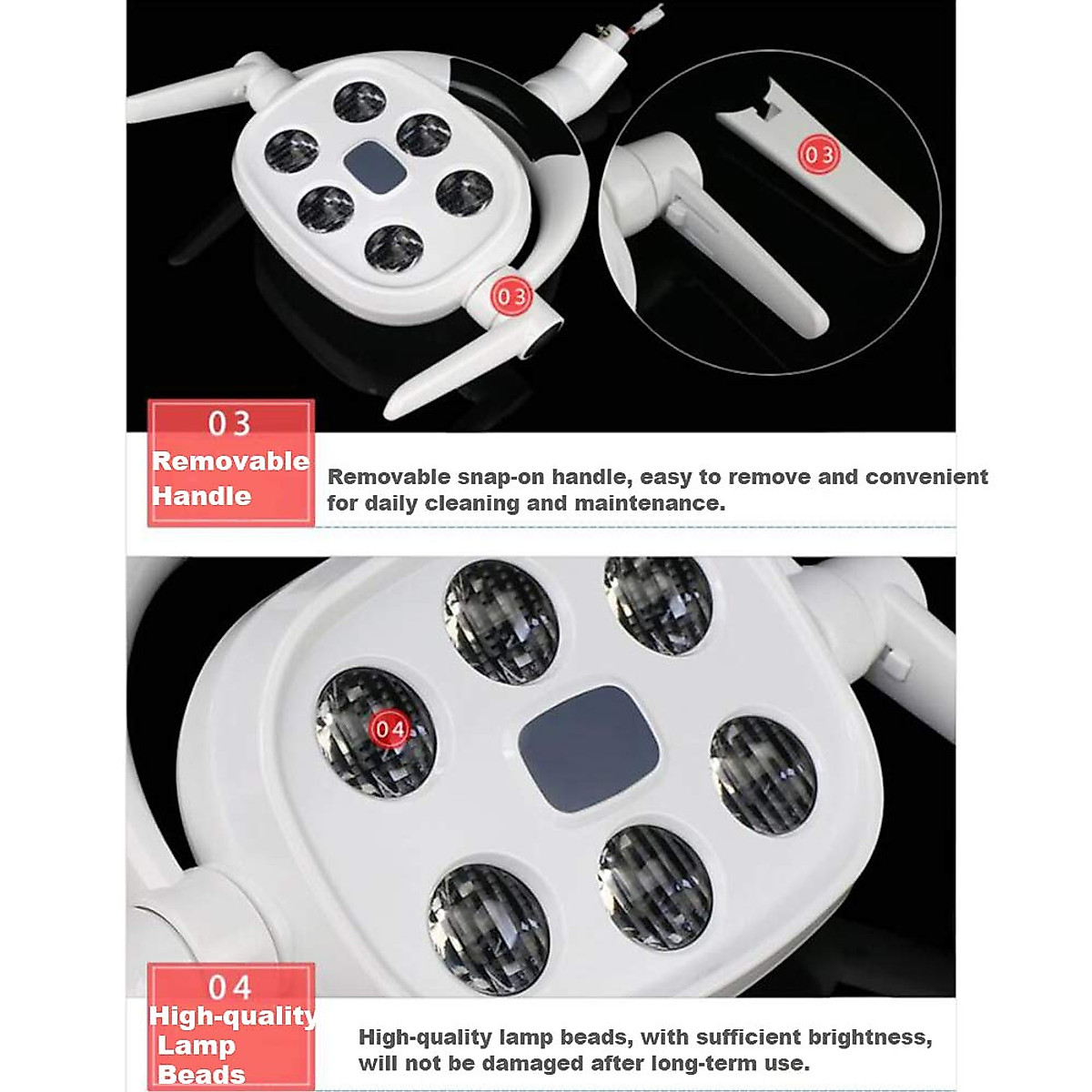 03

03

03
Removable Handle

Removable snap-on handle, easy to remove and convenient for daily cleaning and maintenance.

04

04
High-quality Lamp Beads

High-quality lamp beads, with sufficient brightness, will not be damaged after long-term use.