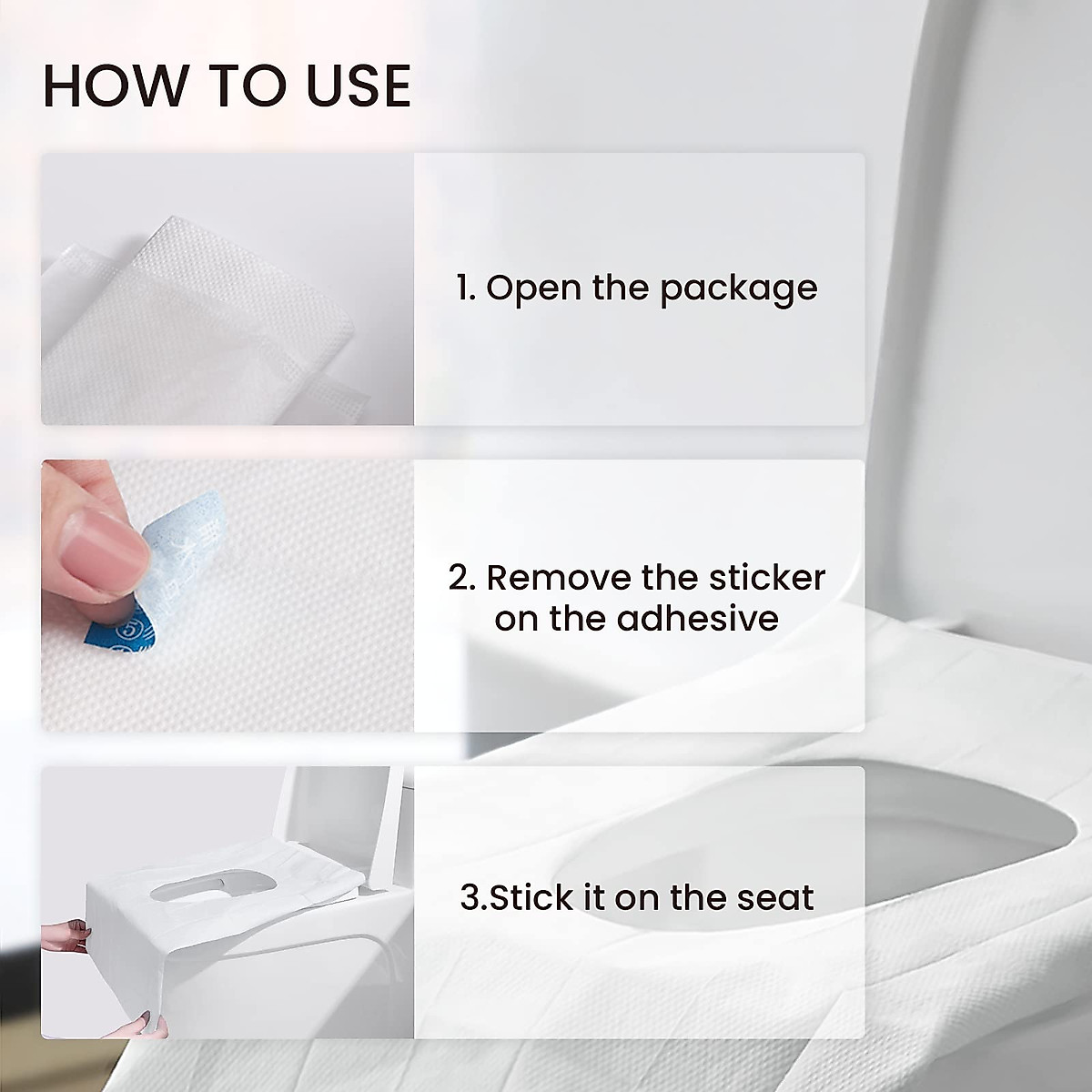 HOW TO USE

1. Open the package

2. Remove the sticker on the adhesive

3.Stick it on the seat