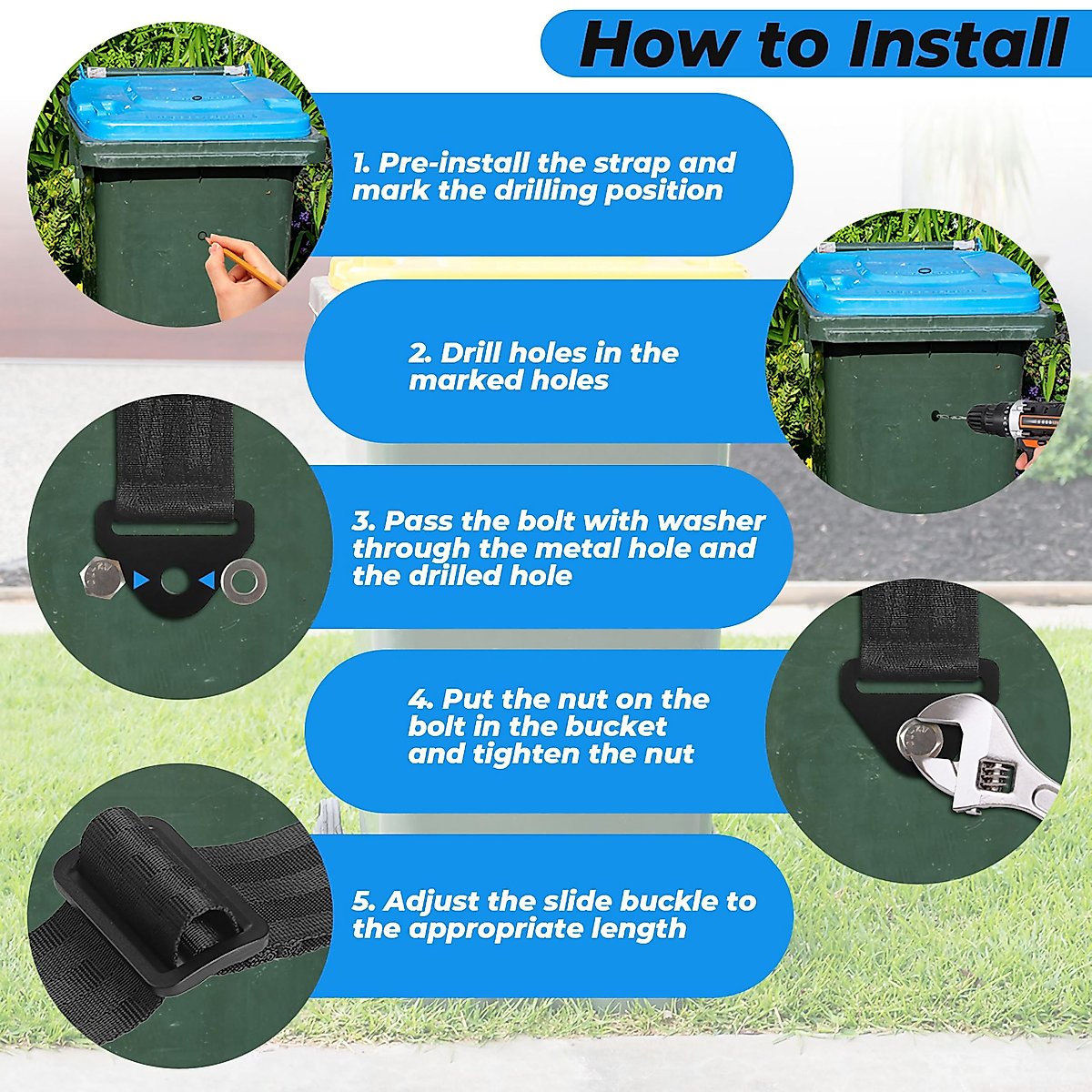 How to Install

1. Pre-install the strap and mark the drilling position

2. Drill holes in the marked holes

3. Pass the bolt with washer through the metal hole and the drilled hole

4. Put the nut on the bolt in the bucket and tighten the nut

5. Adjust the slide buckle to the appropriate length