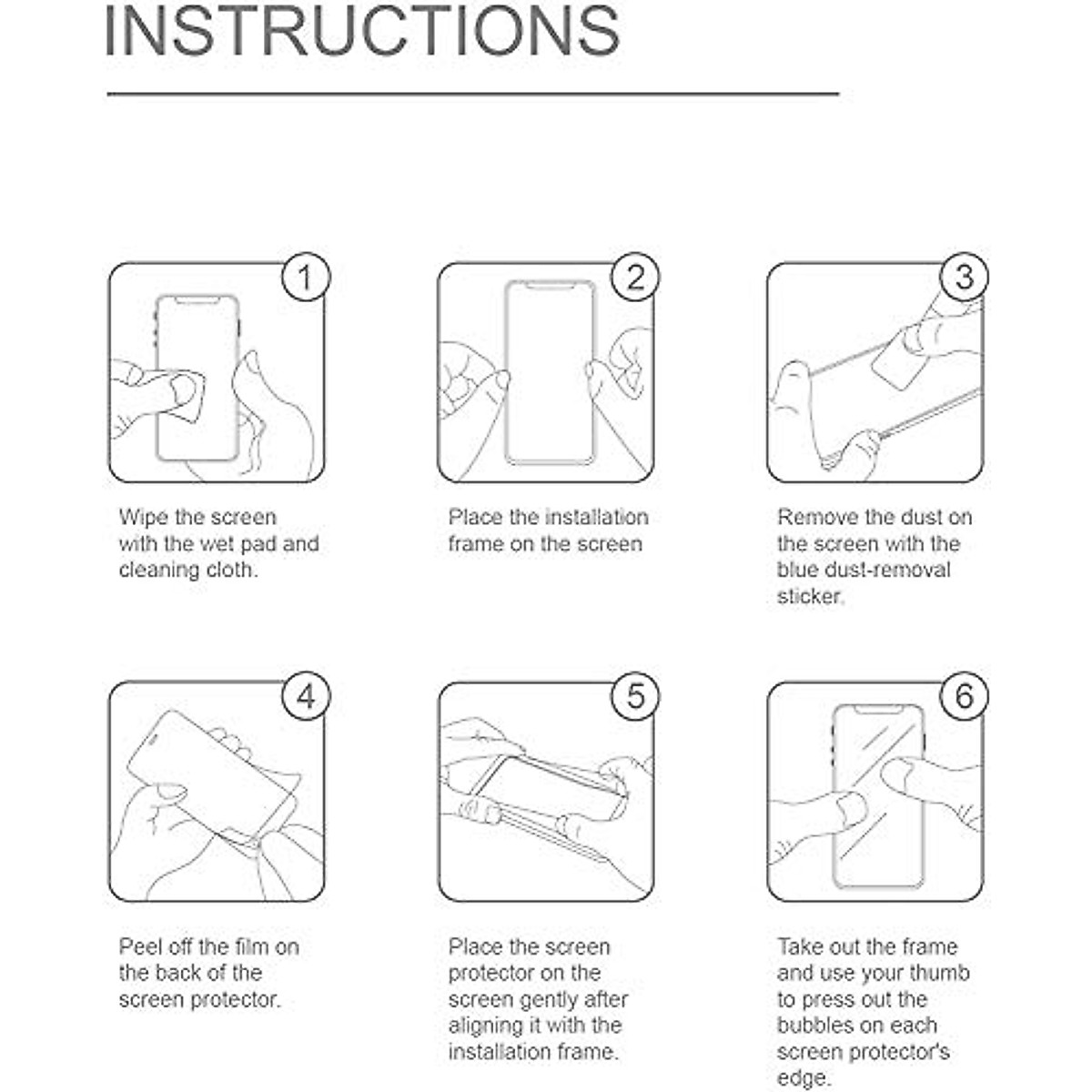 INSTRUCTIONS

1

Wipe the screen with the wet pad and cleaning cloth.

2

Place the installation frame on the screen

3

Remove the dust on the screen with the blue dust-removal sticker.

4

Peel off the film on the back of the screen protector.

5

Place the screen protector on the screen gently after aligning it with the installation frame.

6

Take out the frame and use your thumb to press out the bubbles on each screen protector's edge.