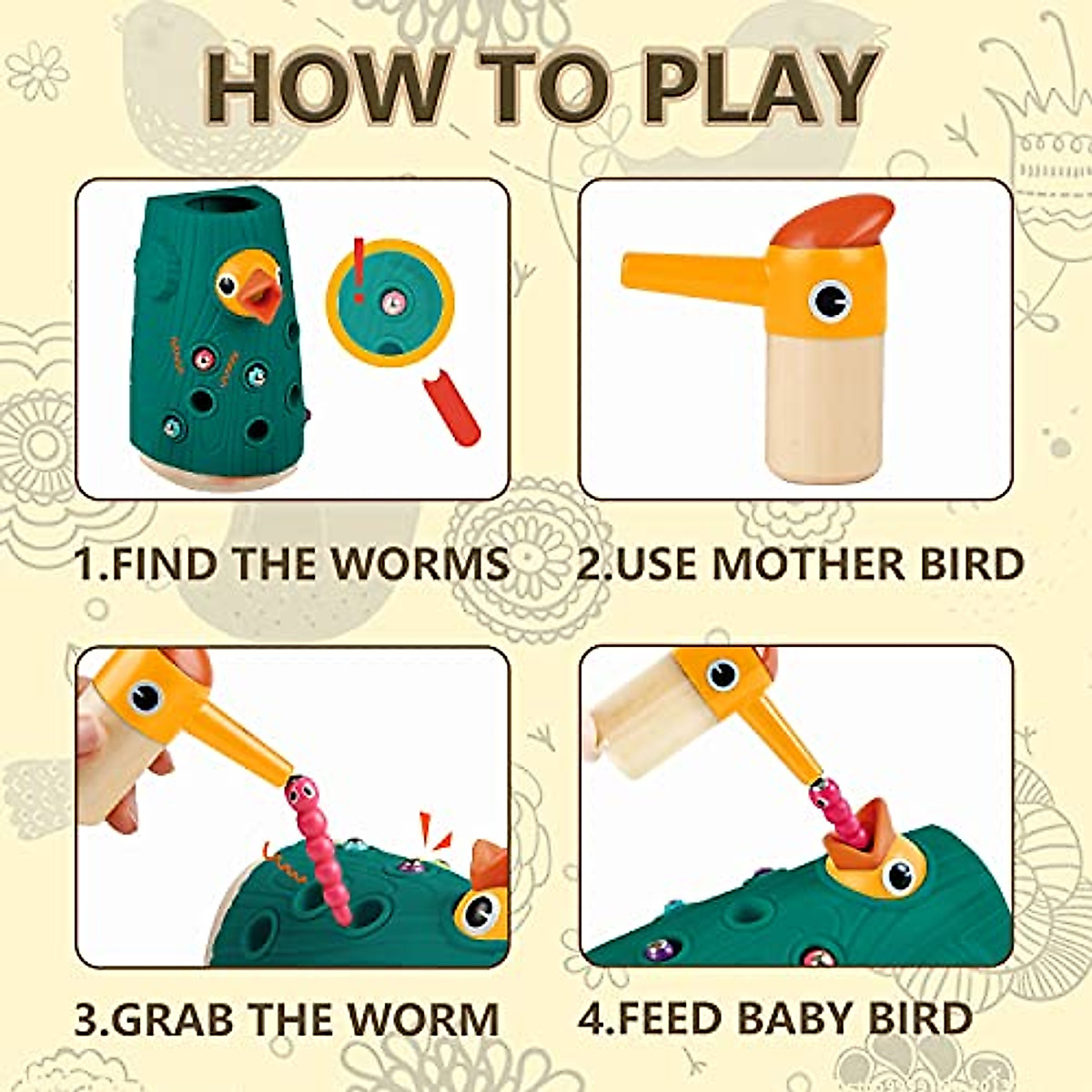 HOW TO PLAY

1.FIND THE WORMS

2.USE MOTHER BIRD

3.GRAB THE WORM

4.FEED BABY BIRD