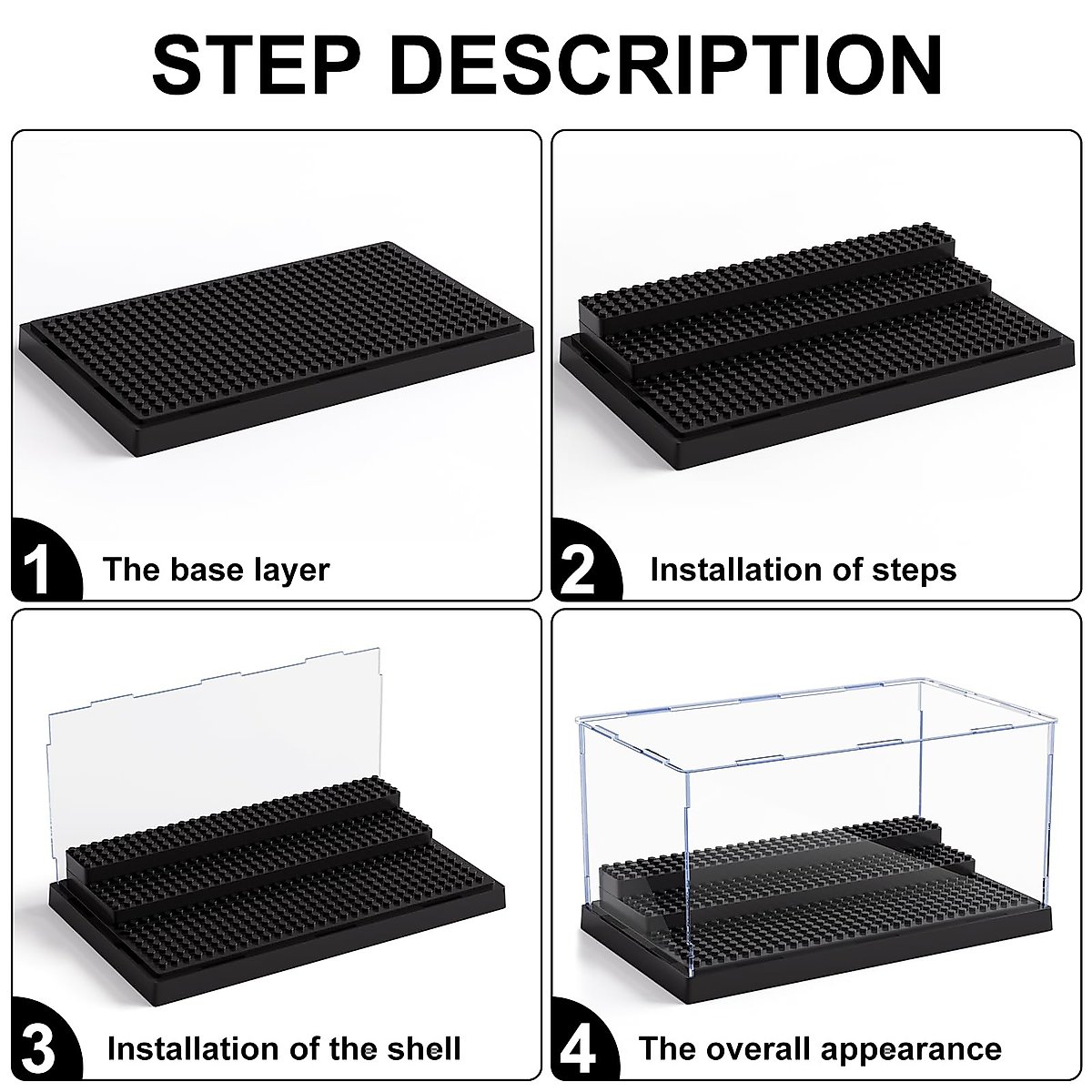 STEP DESCRIPTION

1 The base layer

2 Installation of steps

3 Installation of the shell

4 The overall appearance