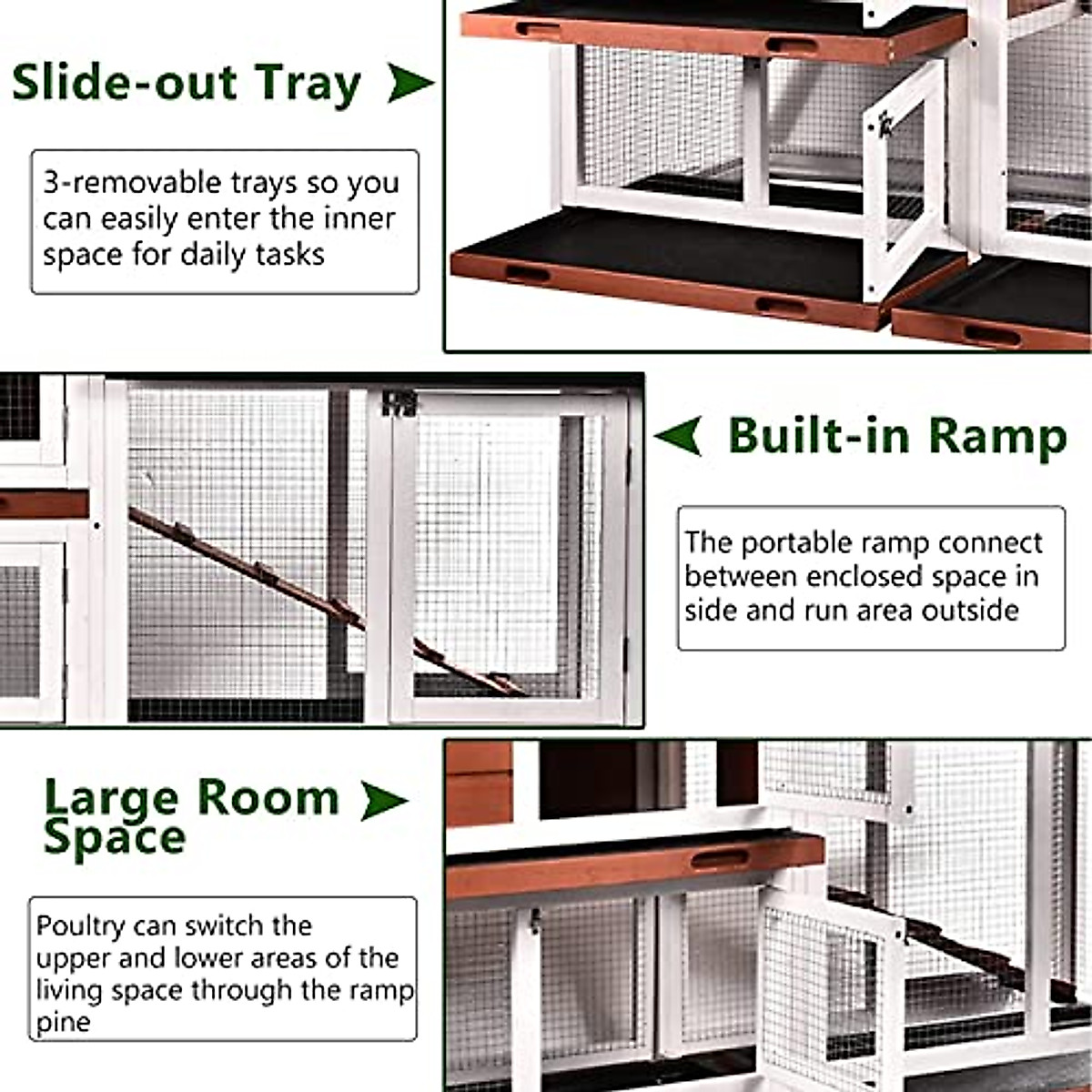 Slide-out Tray

3-removable trays so you can easily enter the inner space for daily tasks

Built-in Ramp

The portable ramp connect between enclosed space in side and run area outside

Large Room Space

Poultry can switch the upper and lower areas of the living space through the ramp pine