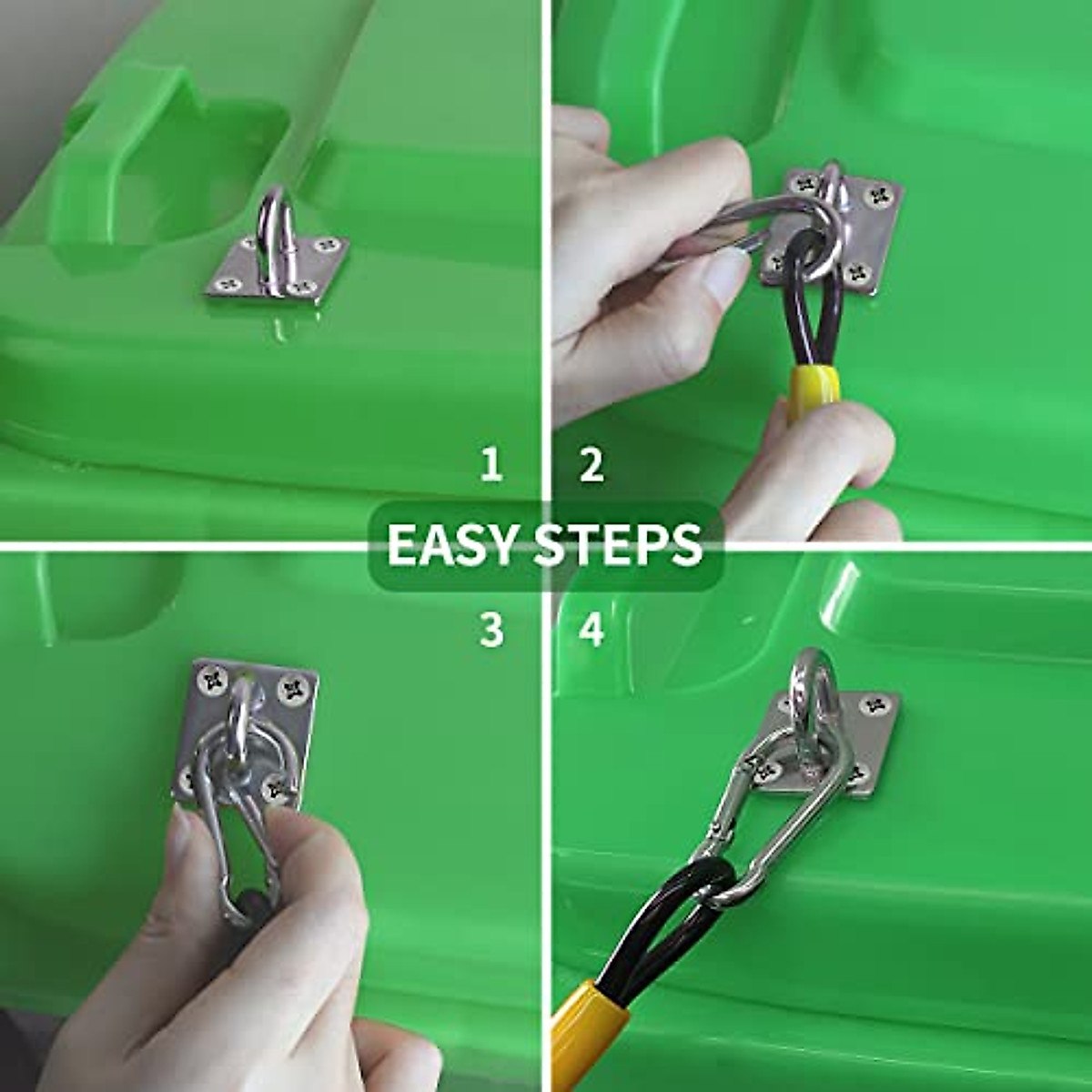 1

2

EASY STEPS

3

4