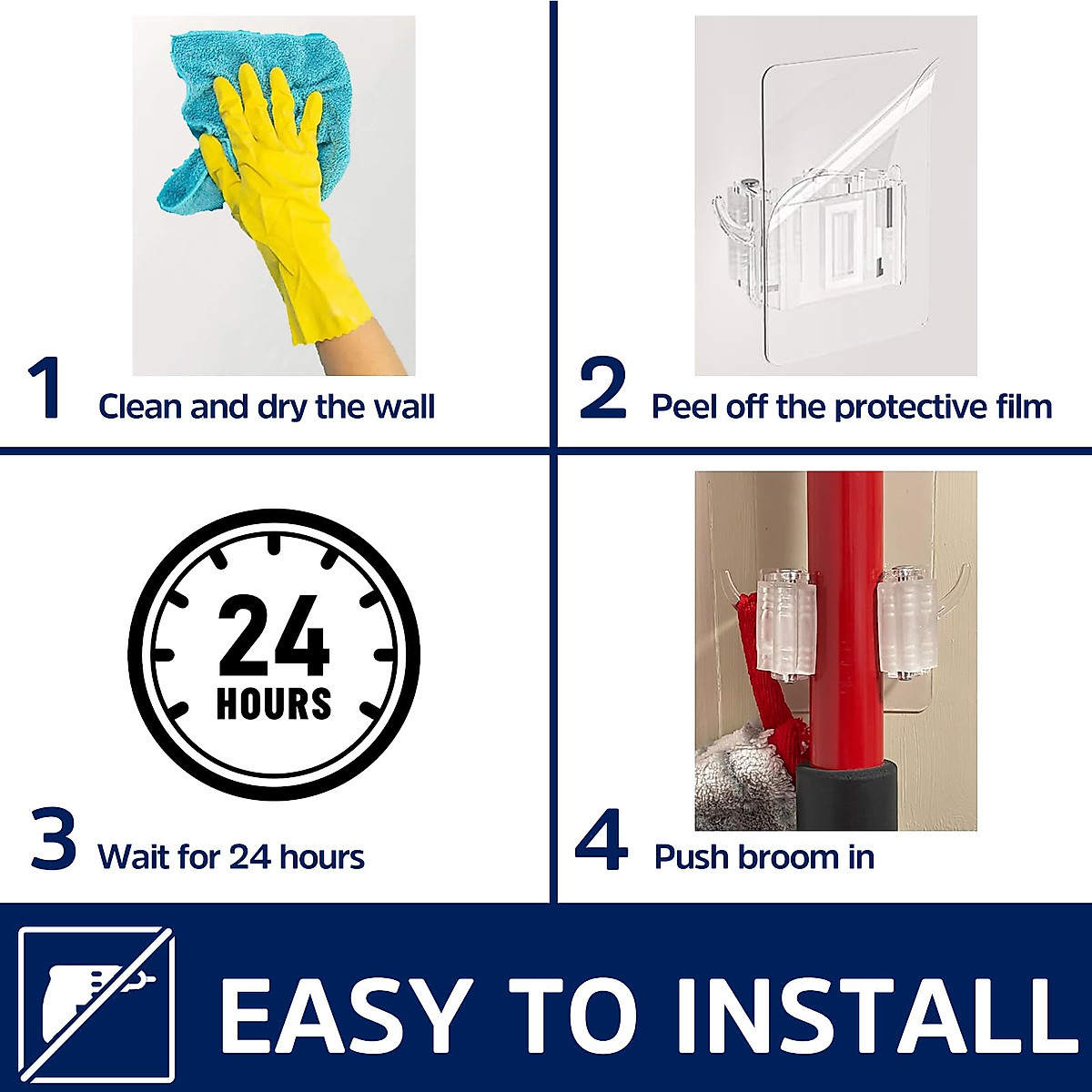 1 Clean and dry the wall

2 Peel off the protective film

24 HOURS

3 Wait for 24 hours

4 Push broom in

EASY TO INSTALL