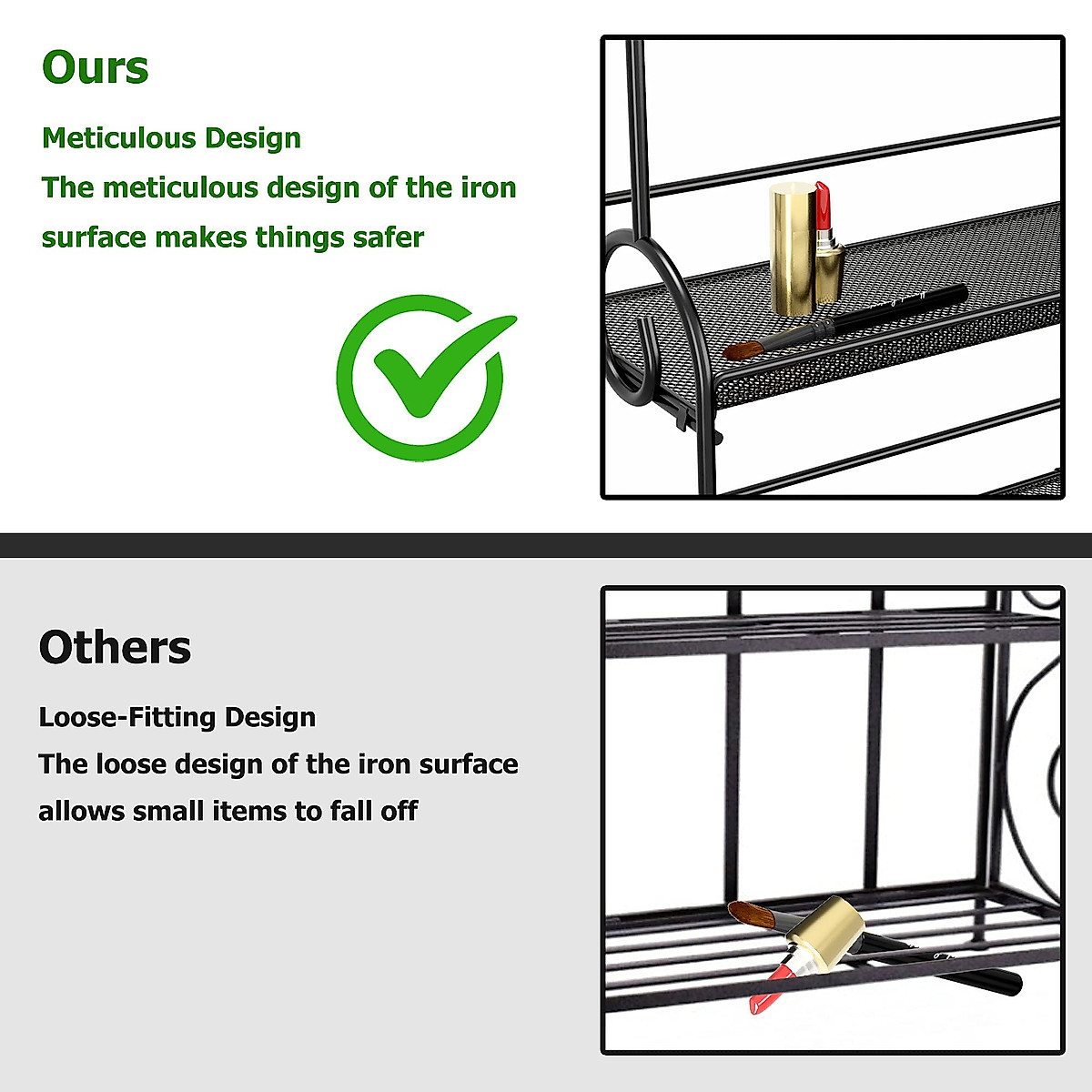 Ours

Meticulous Design
The meticulous design of the iron surface makes things safer

Others

Loose-Fitting Design
The loose design of the iron surface allows small items to fall off