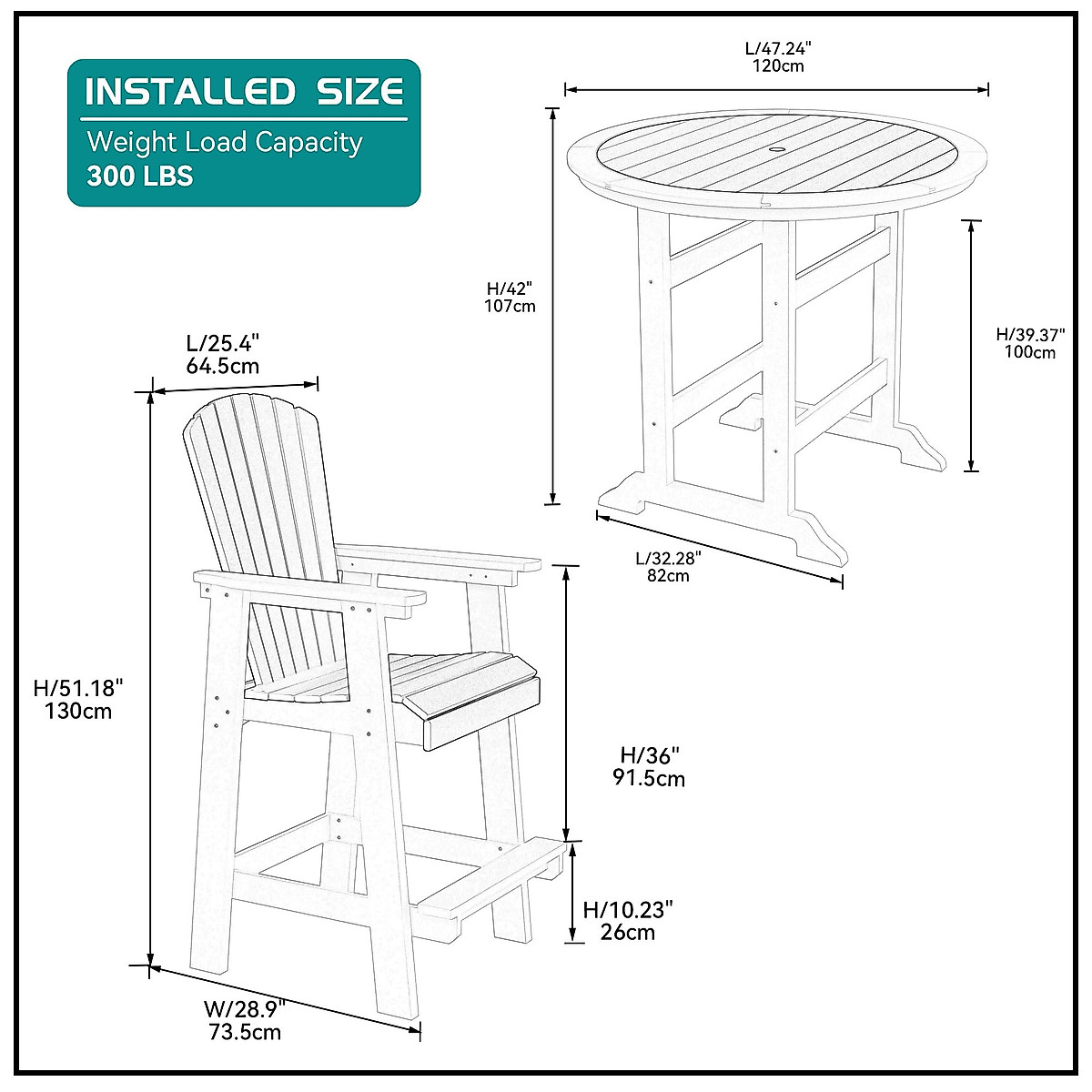 INSTALLED SIZE
Weight Load Capacity
300 LBS

L/47.24"
120cm

H/42"
107cm

H/39.37"
100cm

L/32.28"
82cm

L/25.4"
64.5cm

H/51.18"
130cm

H/36"
91.5cm

H/10.23"
26cm

W/28.9"
73.5cm