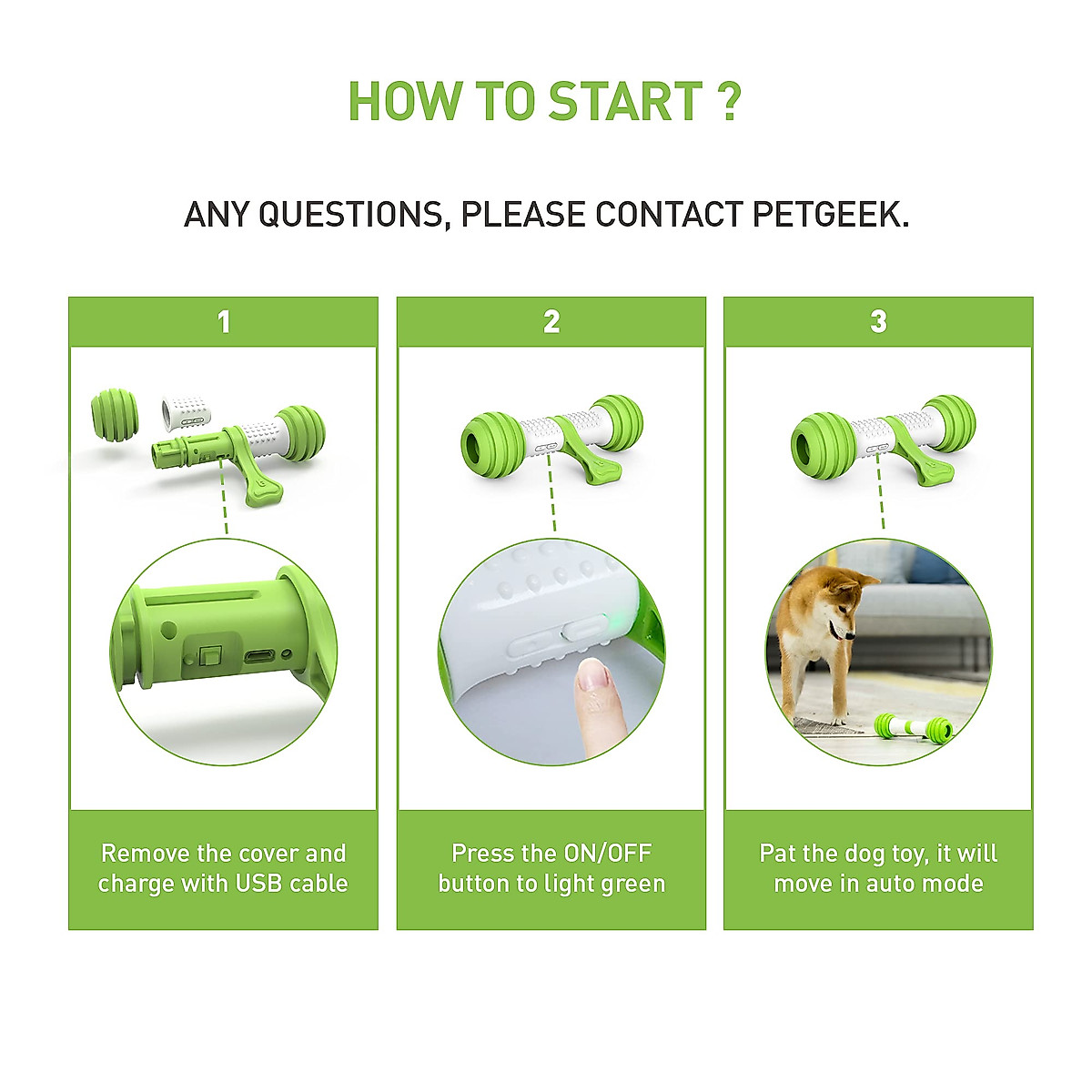 HOW TO START ?

ANY QUESTIONS, PLEASE CONTACT PETGEEK.

1

Remove the cover and charge with USB cable

2

Press the ON/OFF button to light green

3

Pat the dog toy, it will move in auto mode