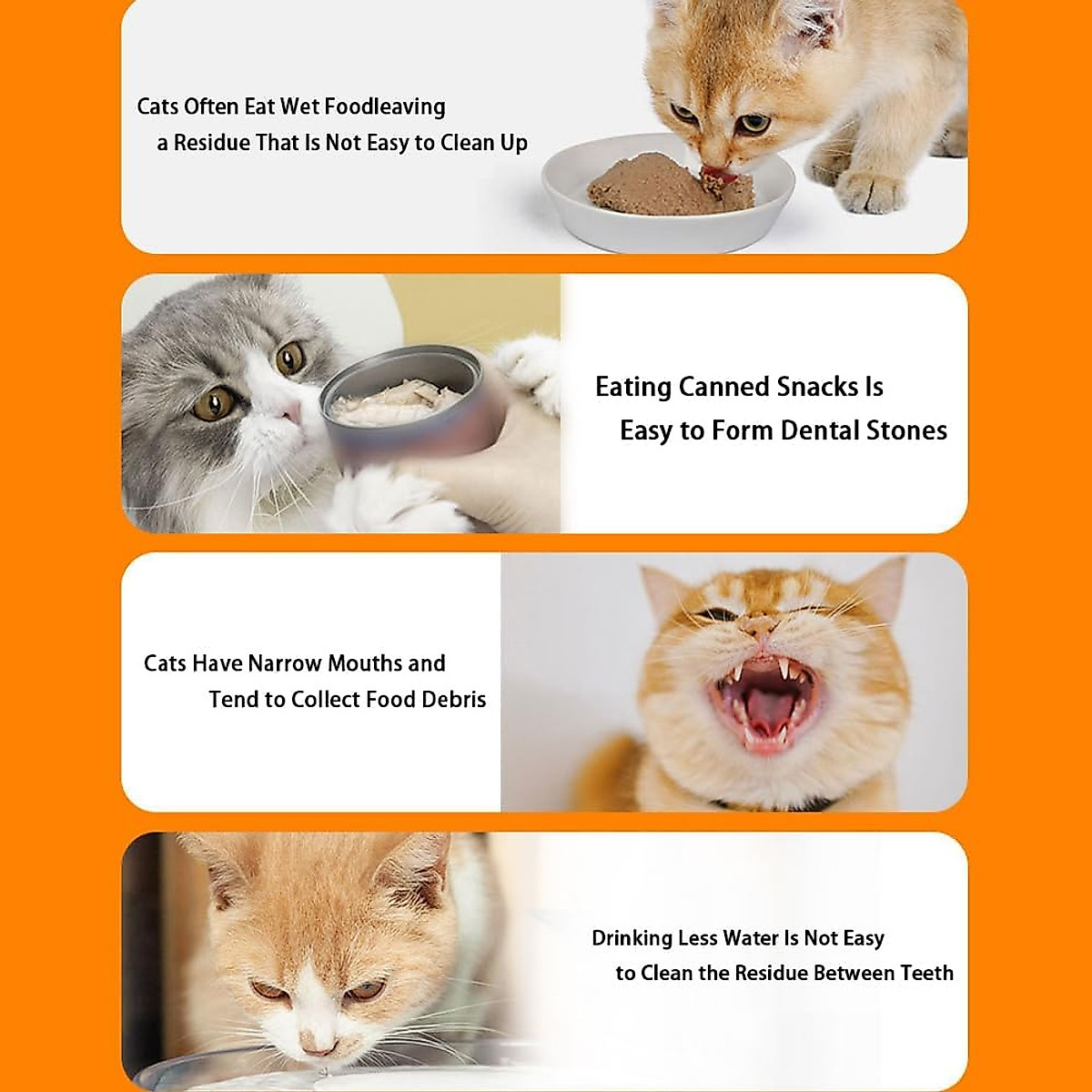 Cats Often Eat Wet Foodleaving a Residue That Is Not Easy to Clean Up

Eating Canned Snacks Is Easy to Form Dental Stones

Cats Have Narrow Mouths and Tend to Collect Food Debris

Drinking Less Water Is Not Easy to Clean the Residue Between Teeth