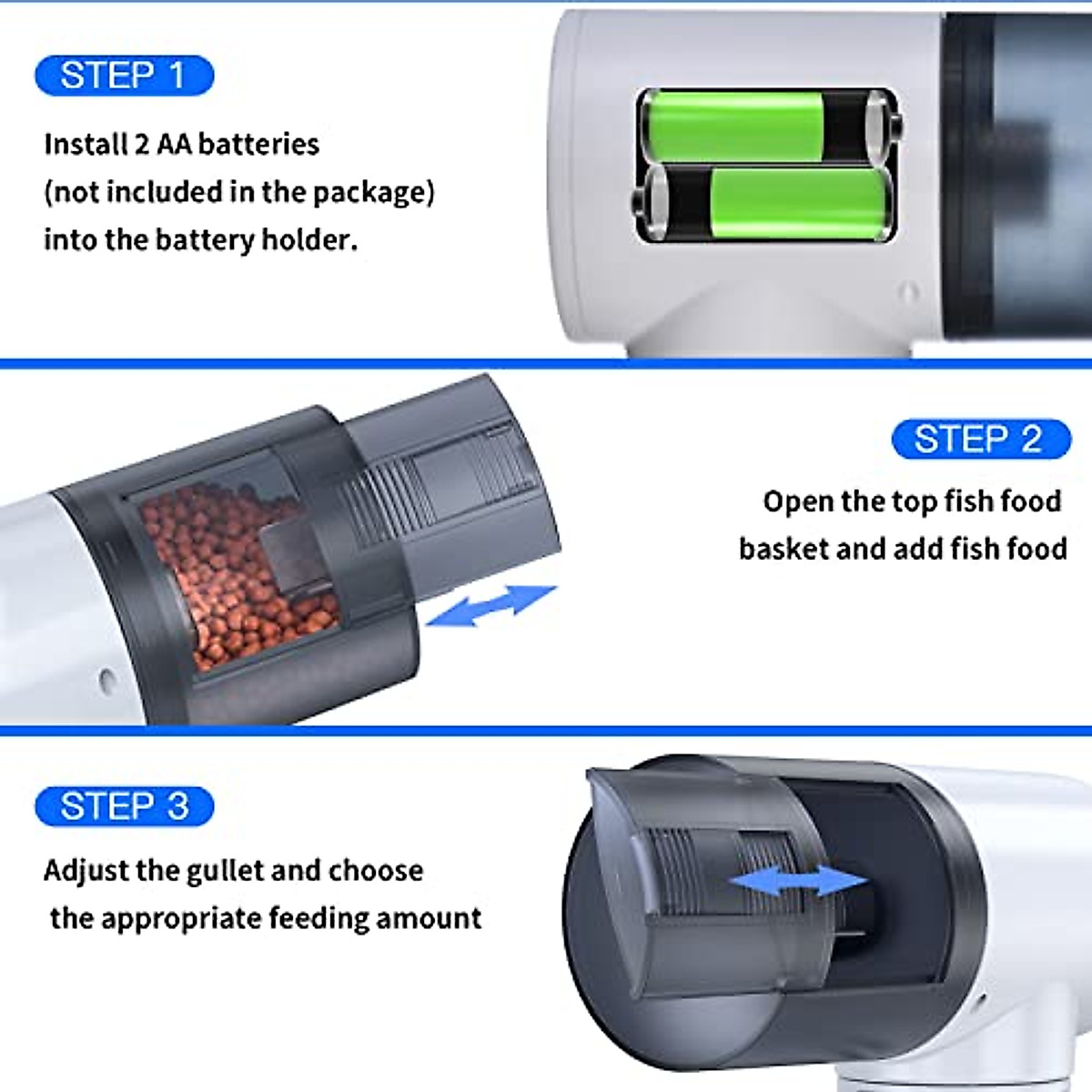 STEP 1

Install 2 AA batteries (not included in the package) into the battery holder.

STEP 2

Open the top fish food basket and add fish food

STEP 3

Adjust the gullet and choose the appropriate feeding amount