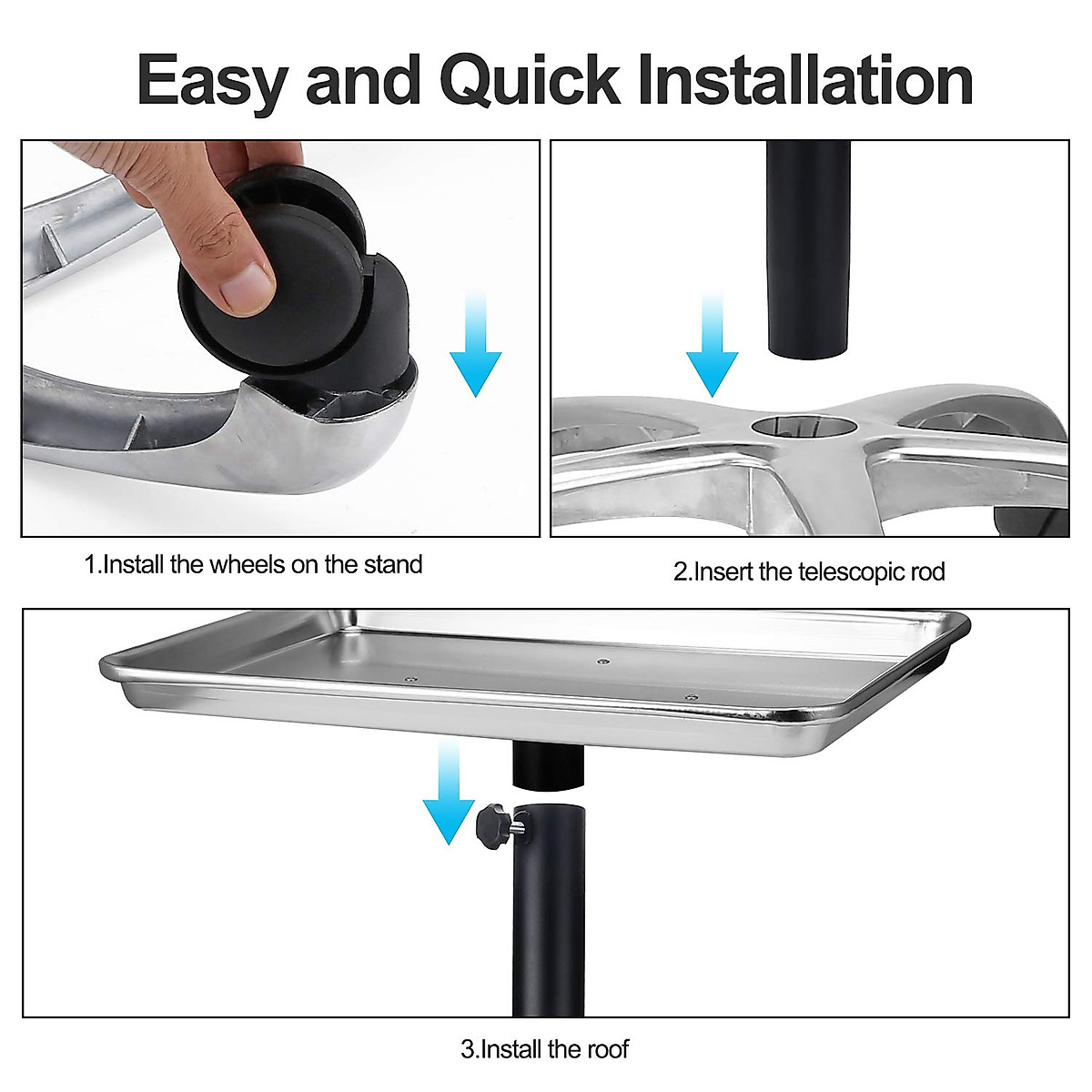 Easy and Quick Installation

1.Install the wheels on the stand

2.Insert the telescopic rod

3.Install the roof