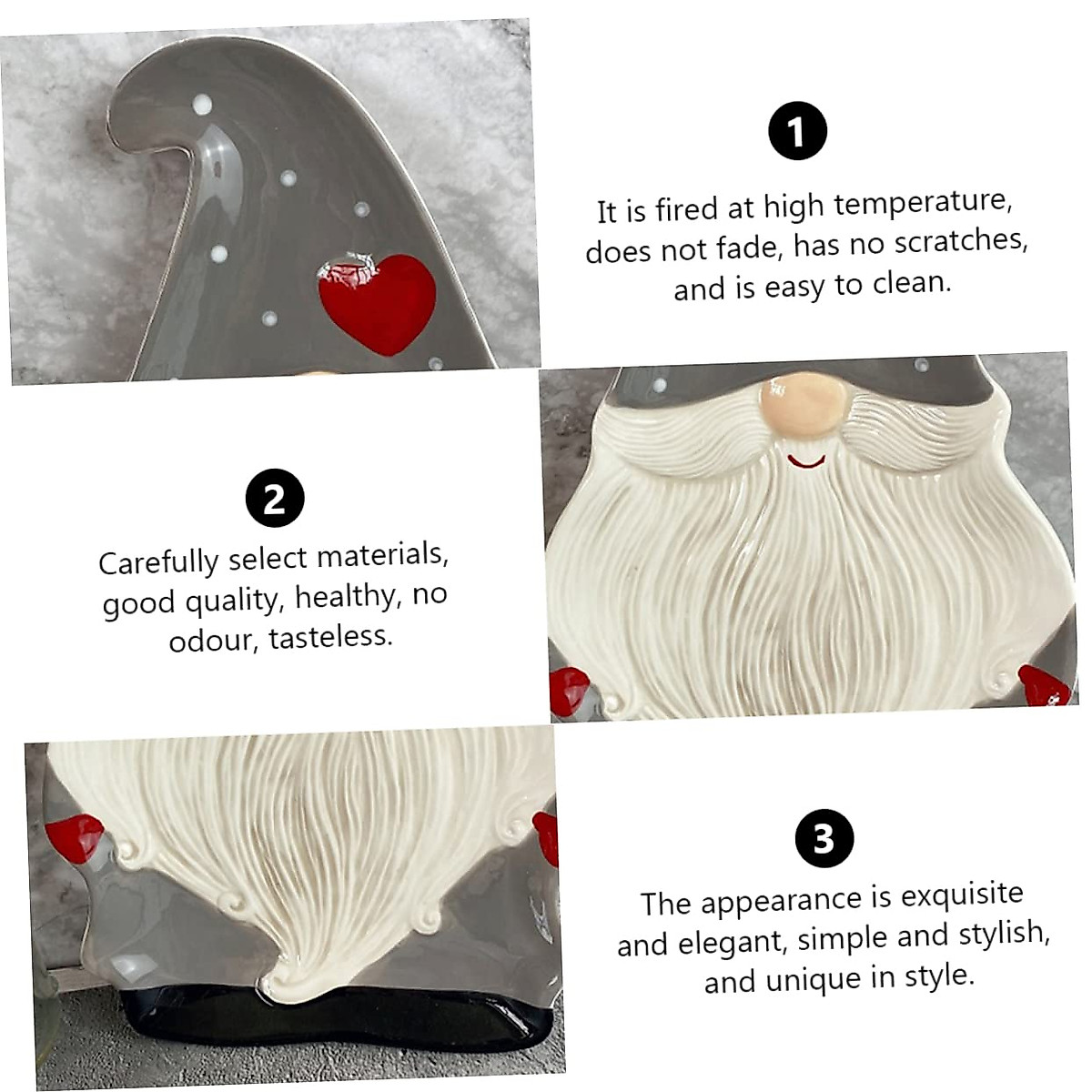 1

It is fired at high temperature, does not fade, has no scratches, and is easy to clean.

2

Carefully select materials, good quality, healthy, no odour, tasteless.

3

The appearance is exquisite and elegant, simple and stylish, and unique in style.