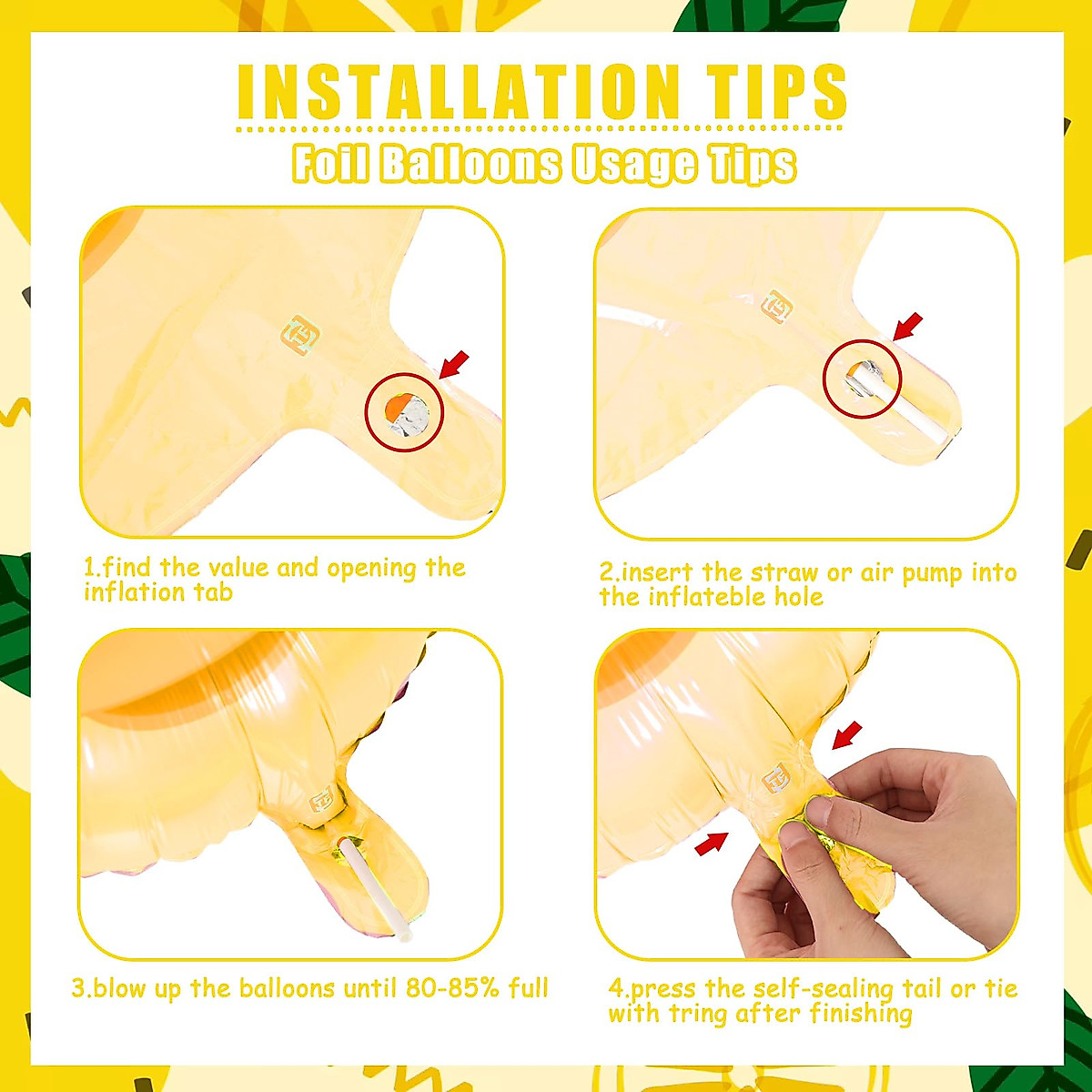 INSTALLATION TIPS

Foil Balloons Usage Tips

1.find the value and opening the inflation tab

2.insert the straw or air pump into the inflateble hole

3.blow up the balloons until 80-85% full

4.press the self-sealing tail or tie with tring after finishing