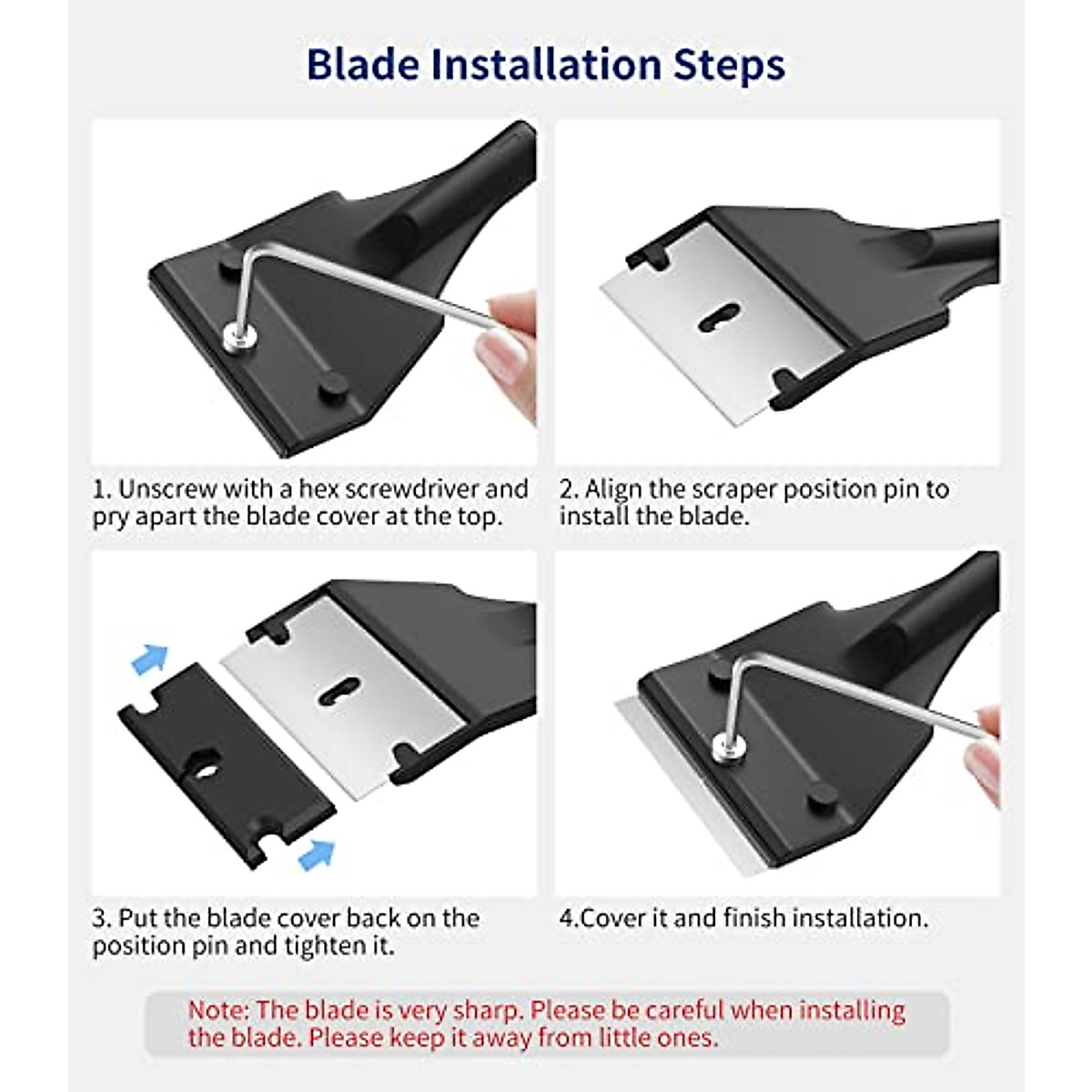 Blade Installation Steps

1. Unscrew with a hex screwdriver and pry apart the blade cover at the top.

2. Align the scraper position pin to install the blade.

3. Put the blade cover back on the position pin and tighten it.

4.Cover it and finish installation.

Note: The blade is very sharp. Please be careful when installing the blade. Please keep it away from little ones.