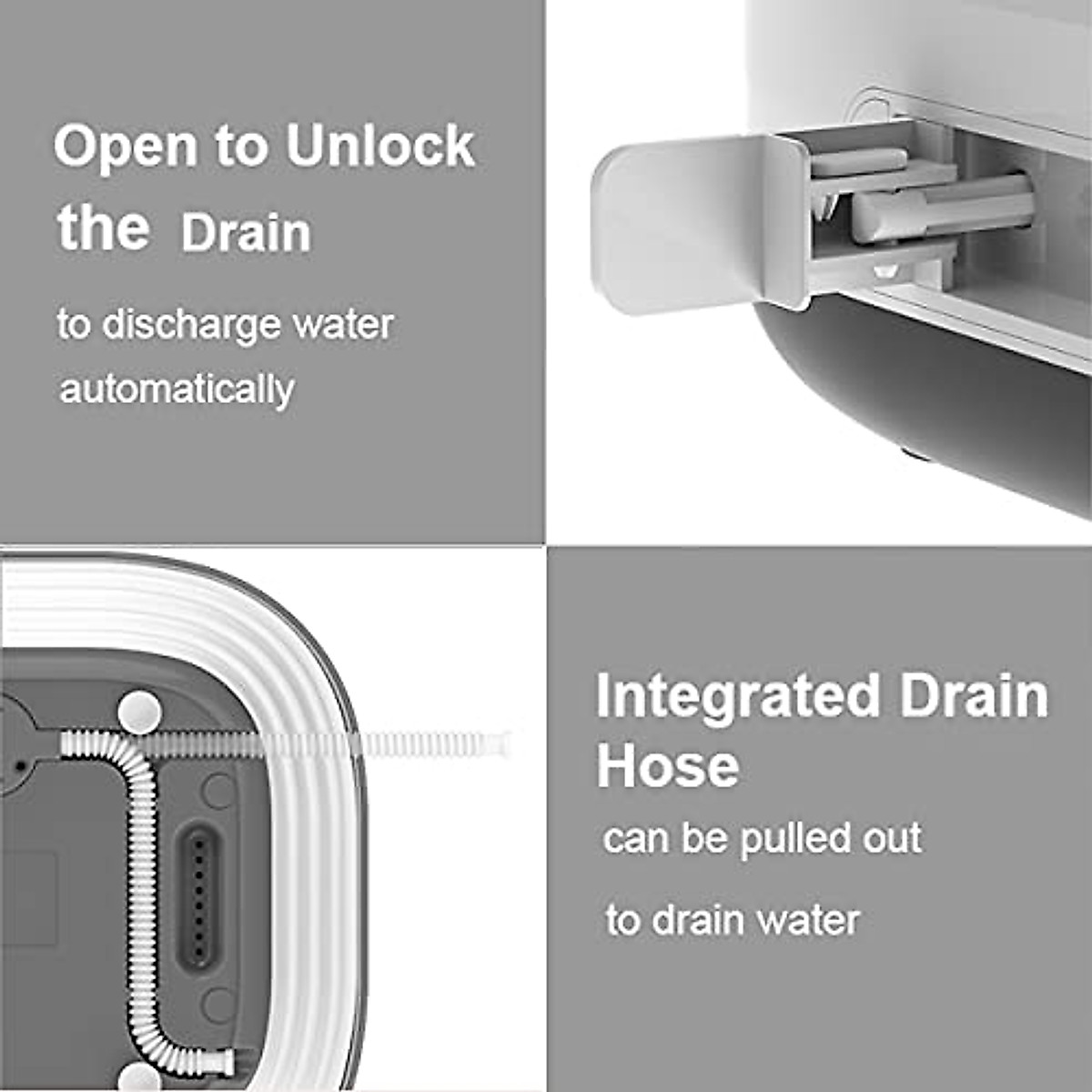 Open to Unlock the Drain

to discharge water automatically

Integrated Drain Hose

can be pulled out

to drain water