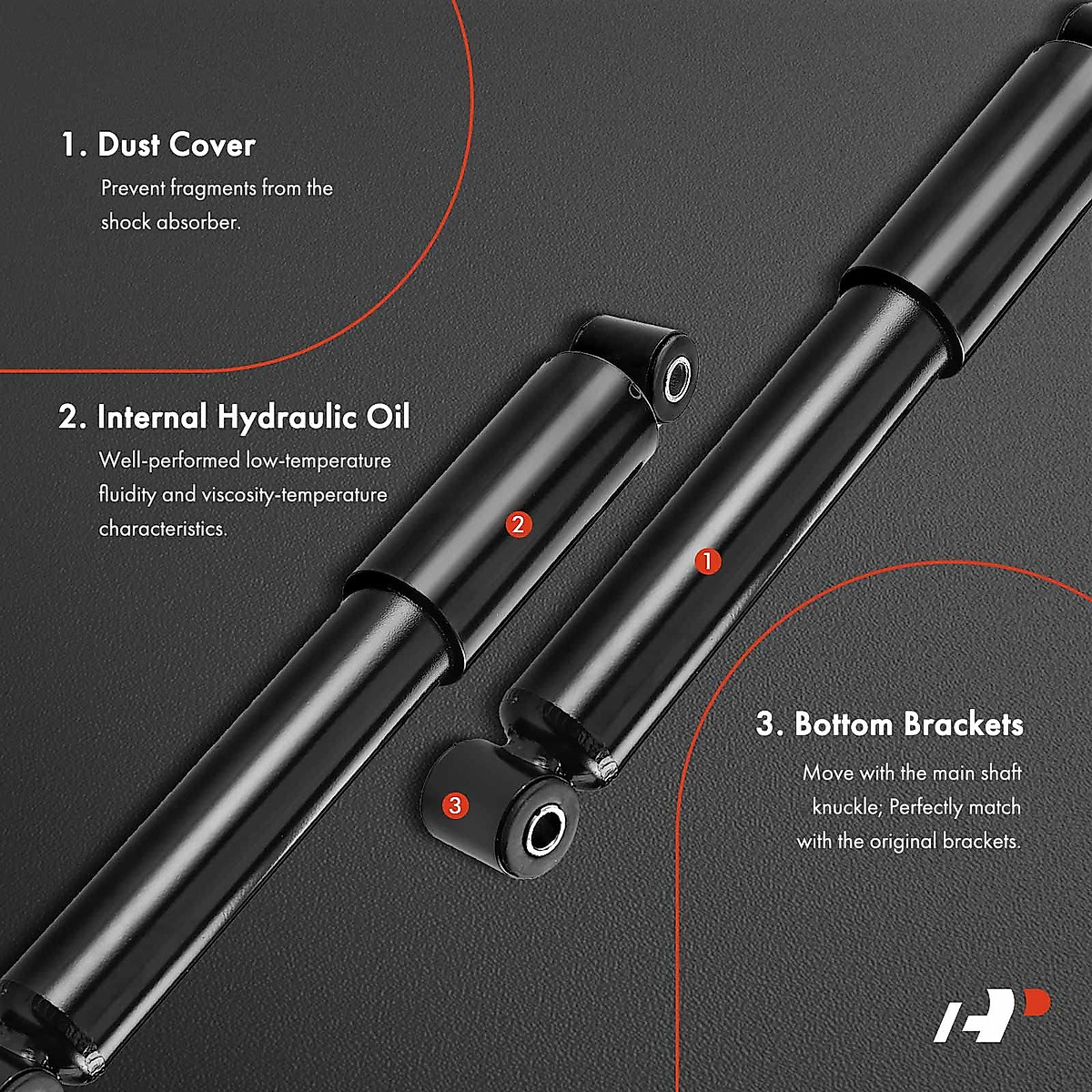 1. Dust Cover

Prevent fragments from the shock absorber.

2. Internal Hydraulic Oil

Well-performed low-temperature fluidity and viscosity-temperature characteristics.

2

1

3

3. Bottom Brackets

Move with the main shaft knuckle; Perfectly match with the original brackets.