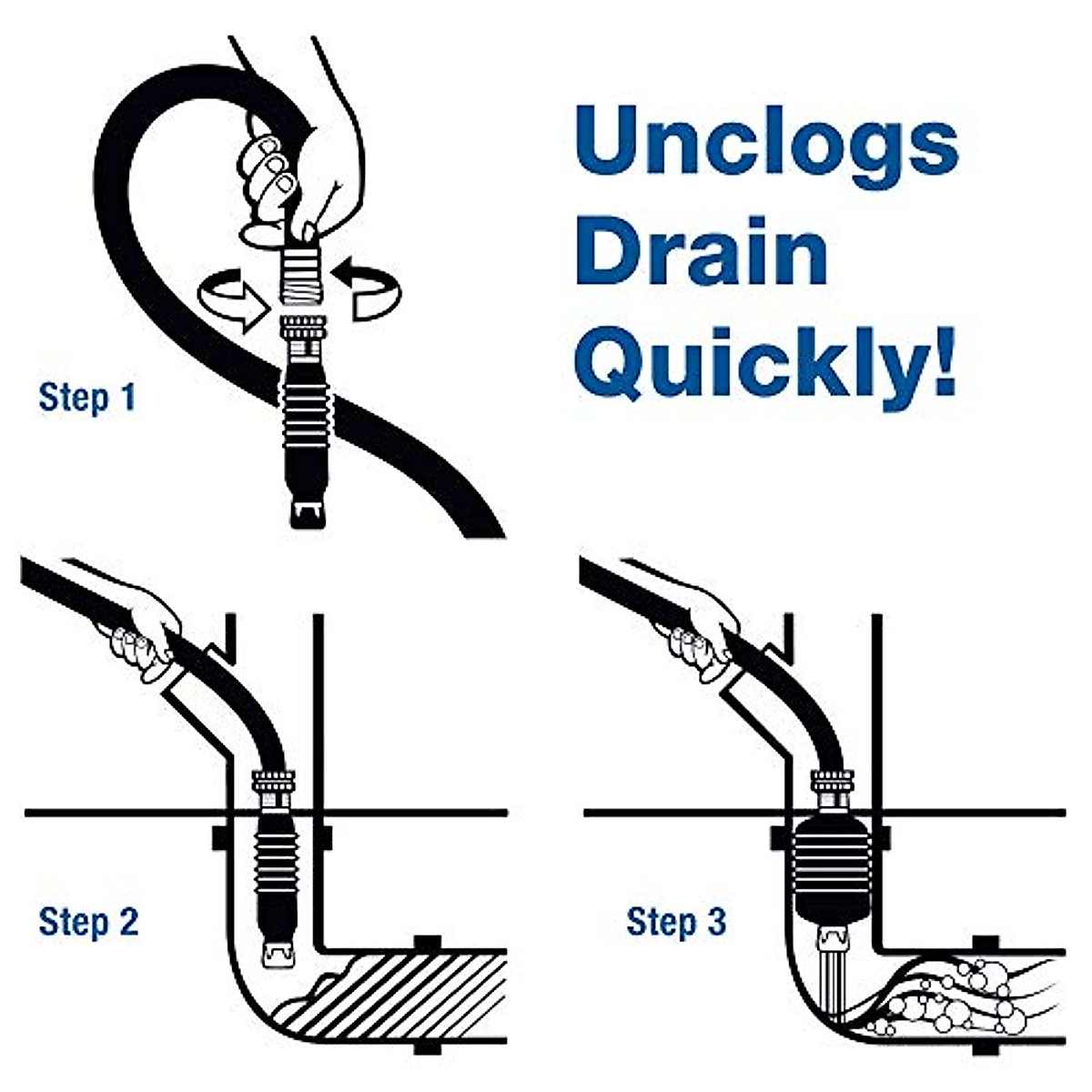 Unclogs Drain Quickly!

Step 1

Step 2

Step 3