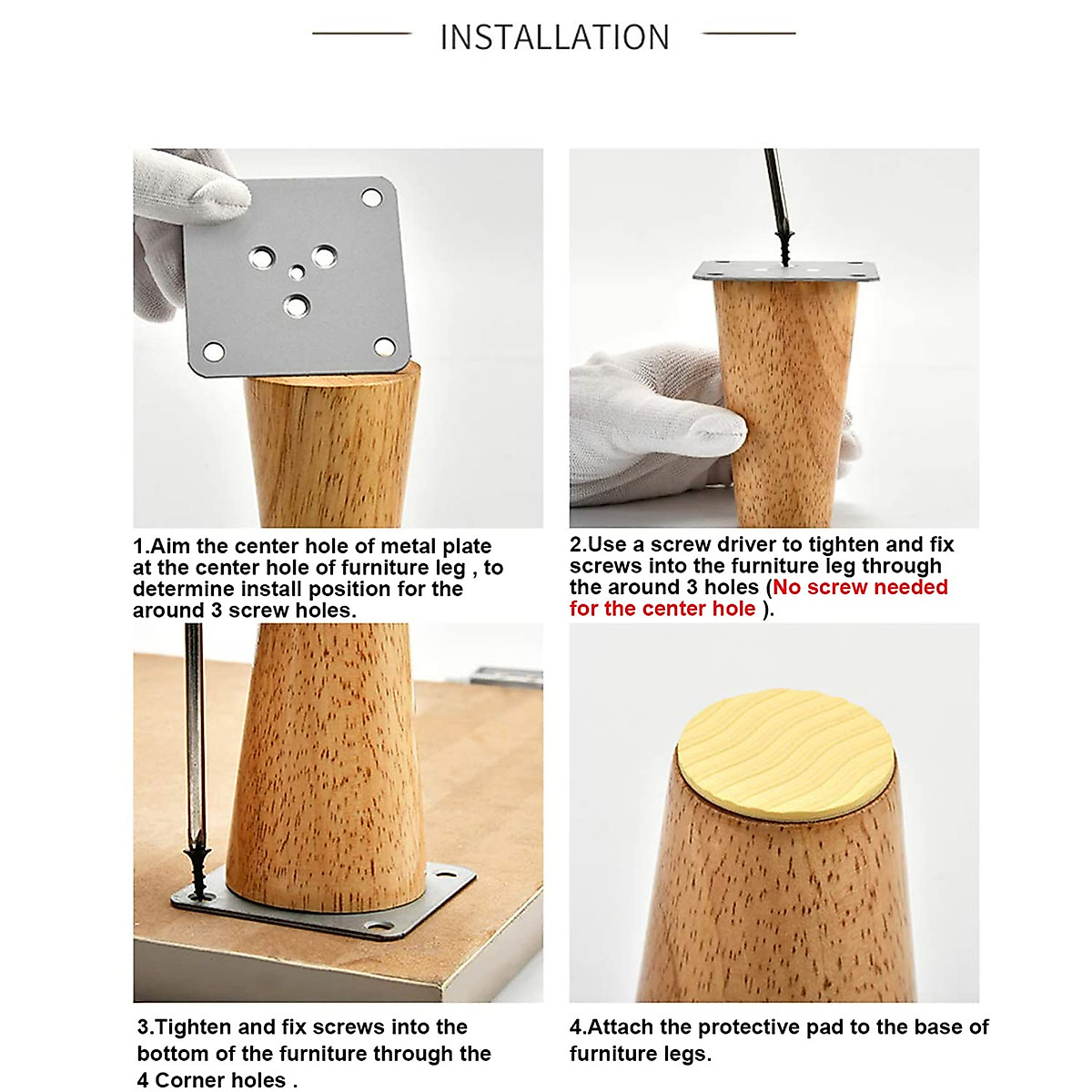 INSTALLATION

1.Aim the center hole of metal plate at the center hole of furniture leg , to determine install position for the around 3 screw holes.

2.Use a screw driver to tighten and fix screws into the furniture leg through the around 3 holes (No screw needed for the center hole ).

3.Tighten and fix screws into the bottom of the furniture through the 4 Corner holes .

4.Attach the protective pad to the base of furniture legs.