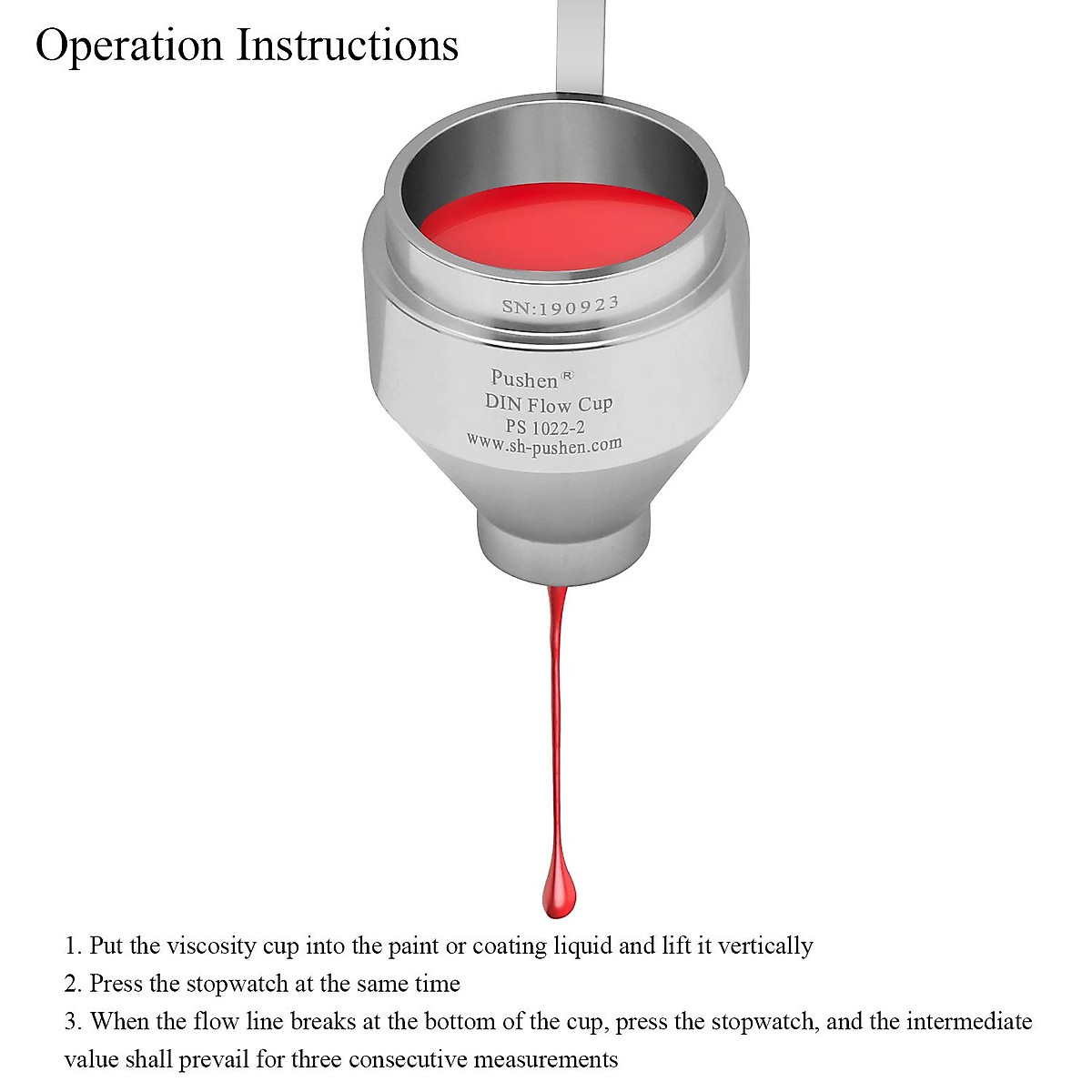 Operation Instructions

SN:190923

Pushen®
DIN Flow Cup
PS 1022-2
www.sh-pushen.com

1. Put the viscosity cup into the paint or coating liquid and lift it vertically
2. Press the stopwatch at the same time
3. When the flow line breaks at the bottom of the cup, press the stopwatch, and the intermediate value shall prevail for three consecutive measurements