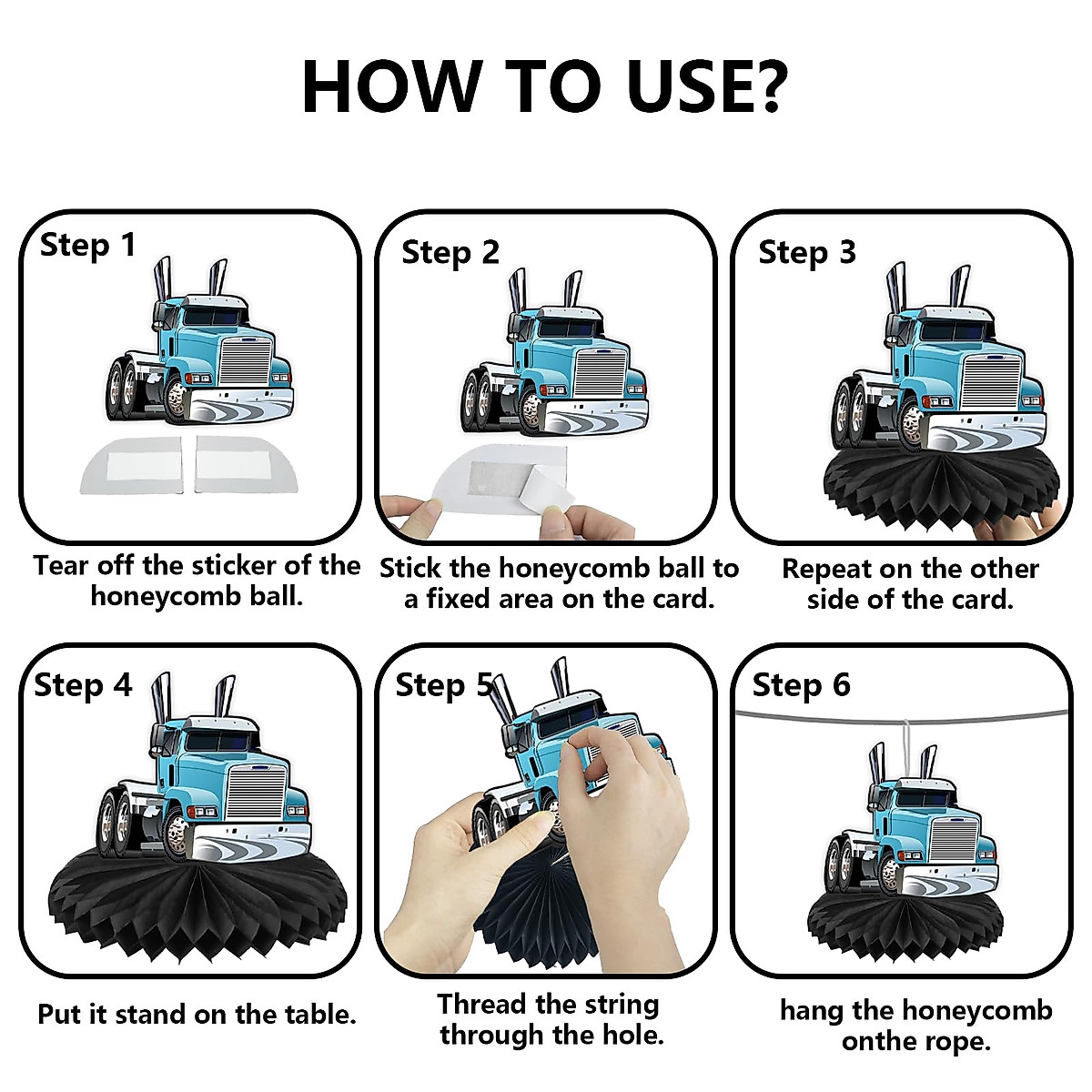 HOW TO USE?

Step 1

Tear off the sticker of the honeycomb ball.

Step 2

Stick the honeycomb ball to a fixed area on the card.

Step 3

Repeat on the other side of the card.

Step 4

Put it stand on the table.

Step 5

Thread the string through the hole.

Step 6

hang the honeycomb onthe rope.