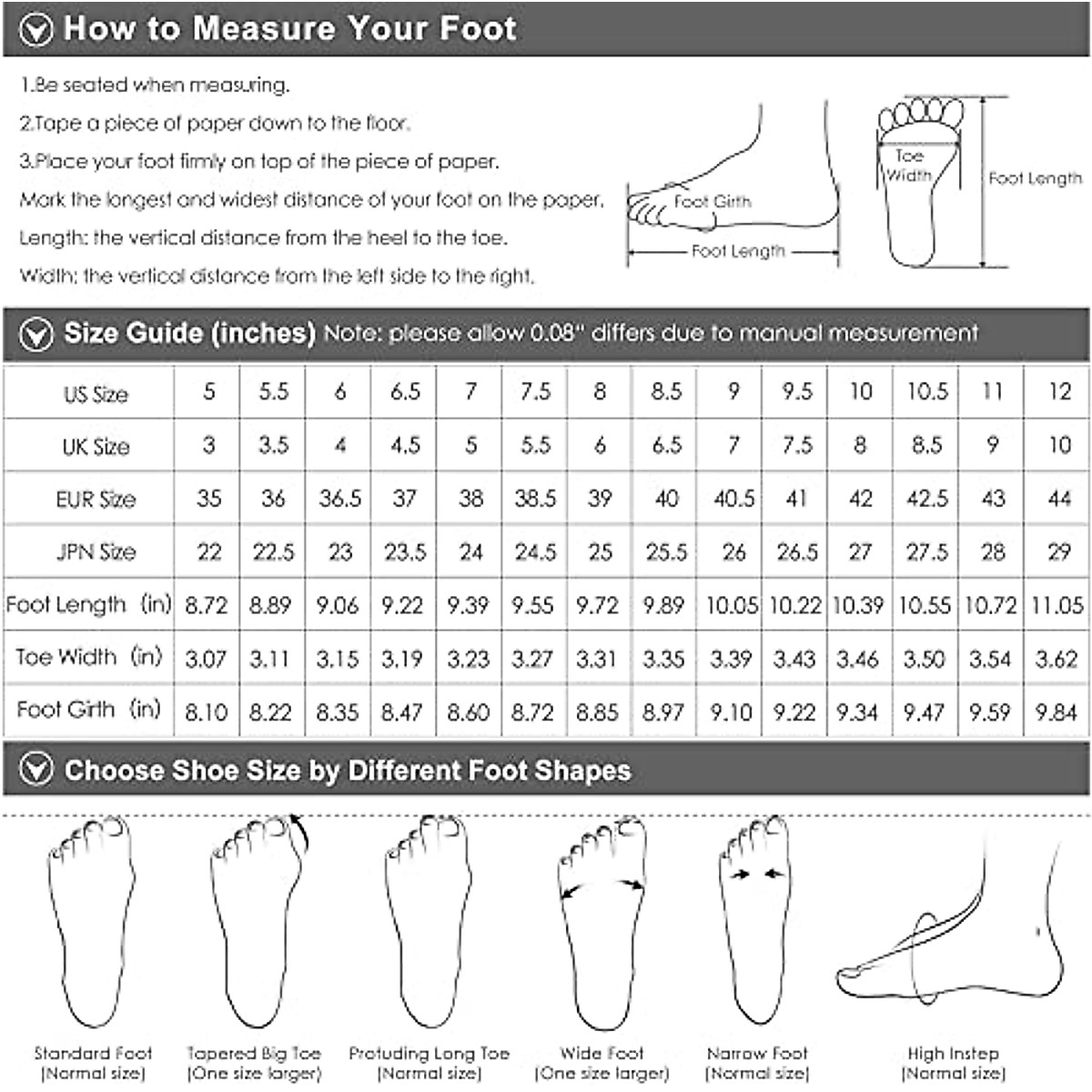 How to Measure Your Foot

1.Be seated when measuring.

2.Tape a piece of paper down to the floor.

3.Place your foot firmly on top of the piece of paper.
Mark the longest and widest distance of your foot on the paper.
Length: the vertical distance from the heel to the toe.
Width: the vertical distance from the left side to the right.

Foot Girth

Foot Length

Toe Width

Foot Length

Size Guide (inches) Note: please allow 0.08" differs due to manual measurement

| US Size | 5 | 5.5 | 6 | 6.5 | 7 | 7.5 | 8 | 8.5 | 9 | 9.5 | 10 | 10.5 | 11 | 12 |
|---|---|---|---|---|---|---|---|---|---|---|---|---|---|---|
| UK Size | 3 | 3.5 | 4 | 4.5 | 5 | 5.5 | 6 | 6.5 | 7 | 7.5 | 8 | 8.5 | 9 | 10 |
| EUR Size | 35 | 36 | 36.5 | 37 | 38 | 38.5 | 39 | 40 | 40.5 | 41 | 42 | 42.5 | 43 | 44 |
| JPN Size | 22 | 22.5 | 23 | 23.5 | 24 | 24.5 | 25 | 25.5 | 26 | 26.5 | 27 | 27.5 | 28 | 29 |
| Foot Length (in) | 8.72 | 8.89 | 9.06 | 9.22 | 9.39 | 9.55 | 9.72 | 9.89 | 10.05 | 10.22 | 10.39 | 10.55 | 10.72 | 11.05 |
| Toe Width (in) | 3.07 | 3.11 | 3.15 | 3.19 | 3.23 | 3.27 | 3.31 | 3.35 | 3.39 | 3.43 | 3.46 | 3.50 | 3.54 | 3.62 |
| Foot Girth (in) | 8.10 | 8.22 | 8.35 | 8.47 | 8.60 | 8.72 | 8.85 | 8.97 | 9.10 | 9.22 | 9.34 | 9.47 | 9.59 | 9.84 |

Choose Shoe Size by Different Foot Shapes

Standard Foot (Normal size)

Tapered Big Toe (One size larger)

Protuding Long Toe (Normal size)

Wide Foot (One size larger)

Narrow Foot (Normal size)

High Instep (Normal size)