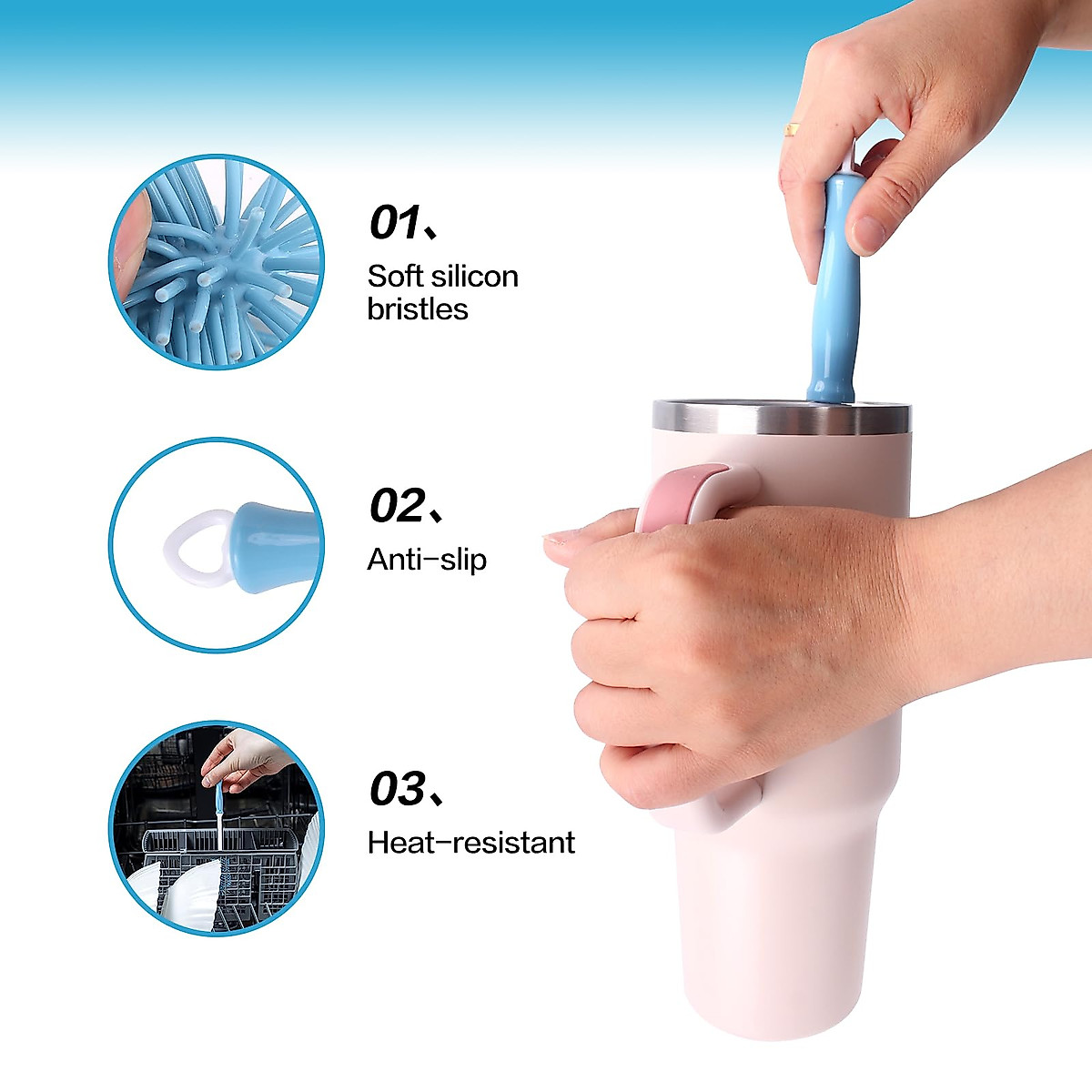 01、
Soft silicon bristles

02、
Anti-slip

03、
Heat-resistant