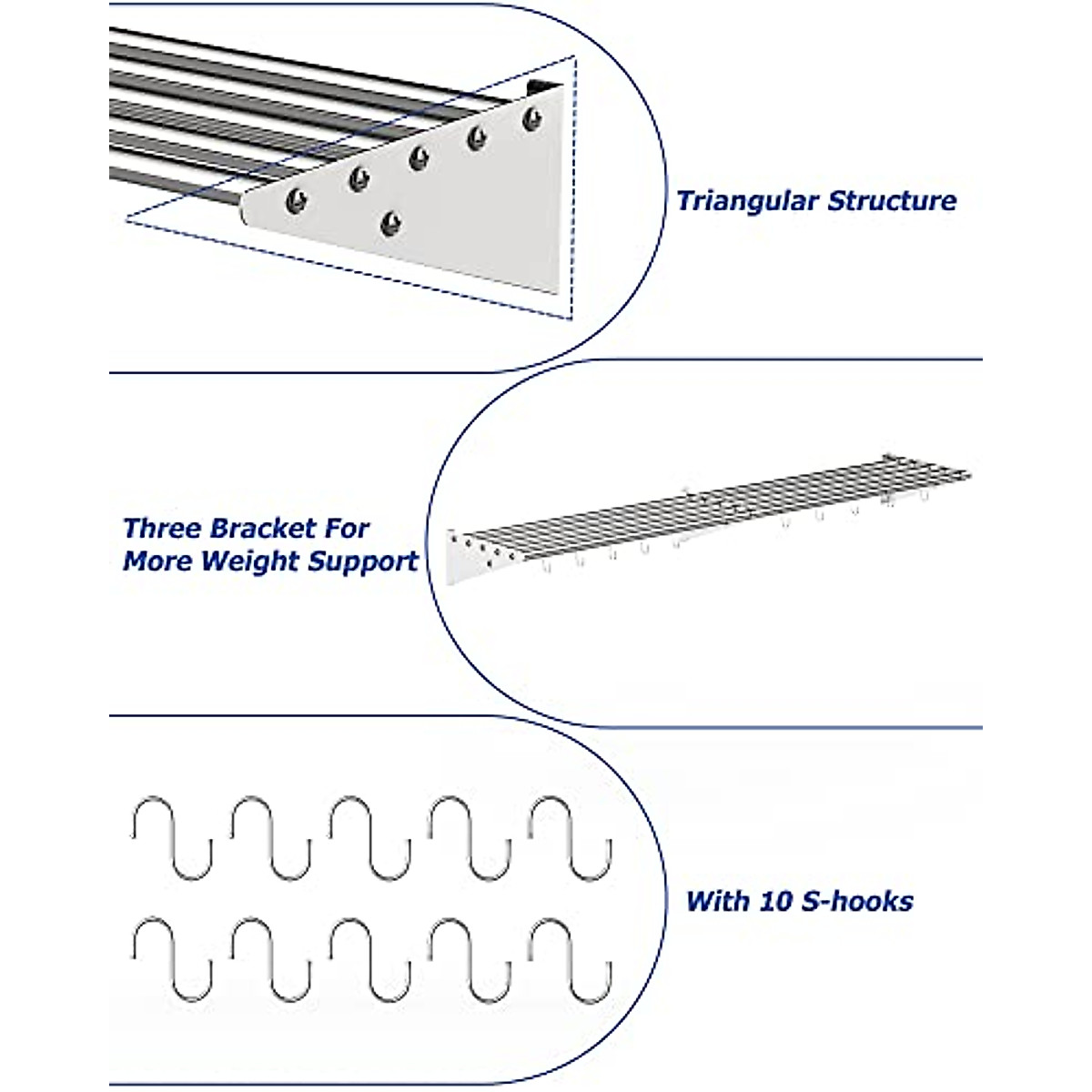 Triangular Structure

Three Bracket For More Weight Support

With 10 S-hooks