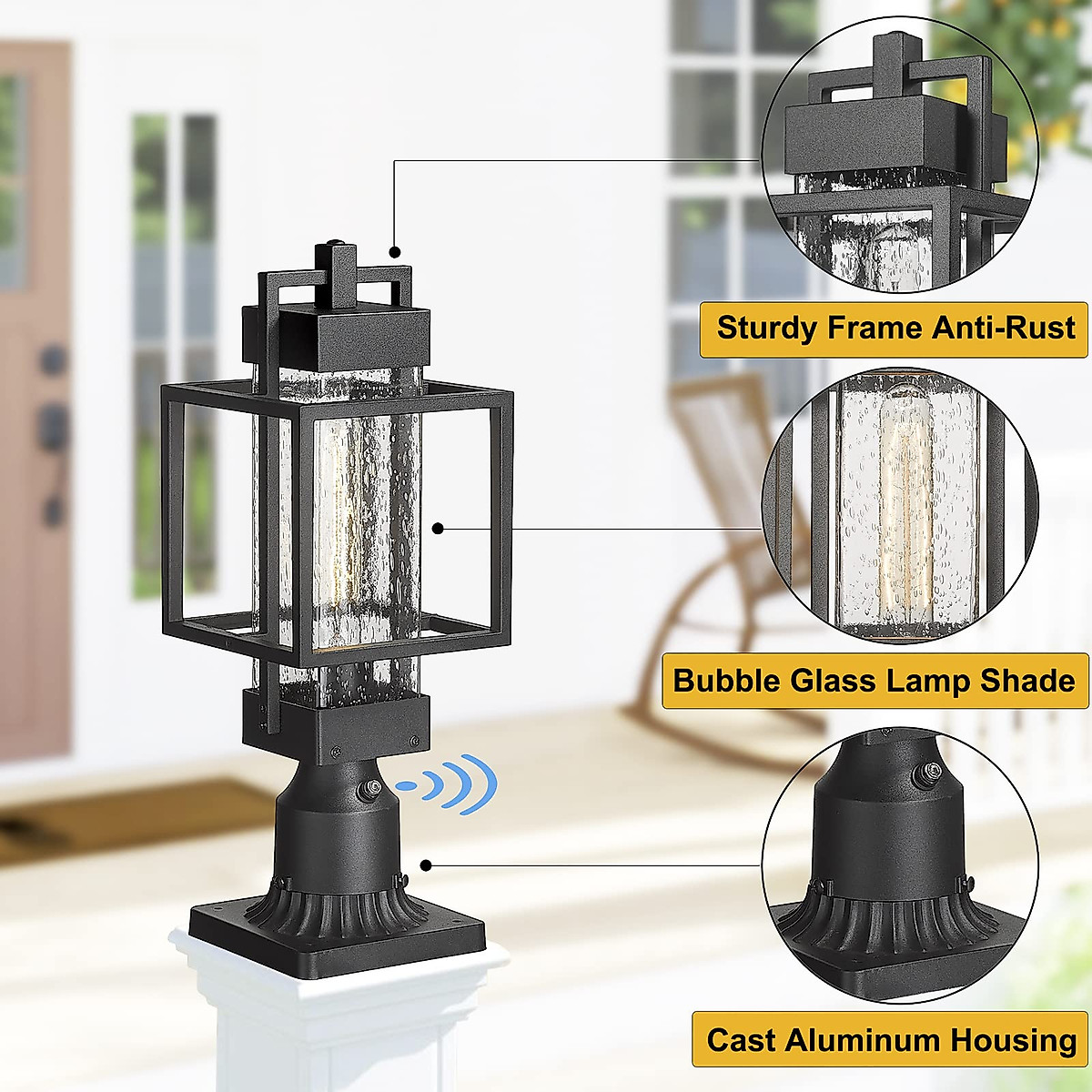 Sturdy Frame Anti-Rust

Bubble Glass Lamp Shade

Cast Aluminum Housing