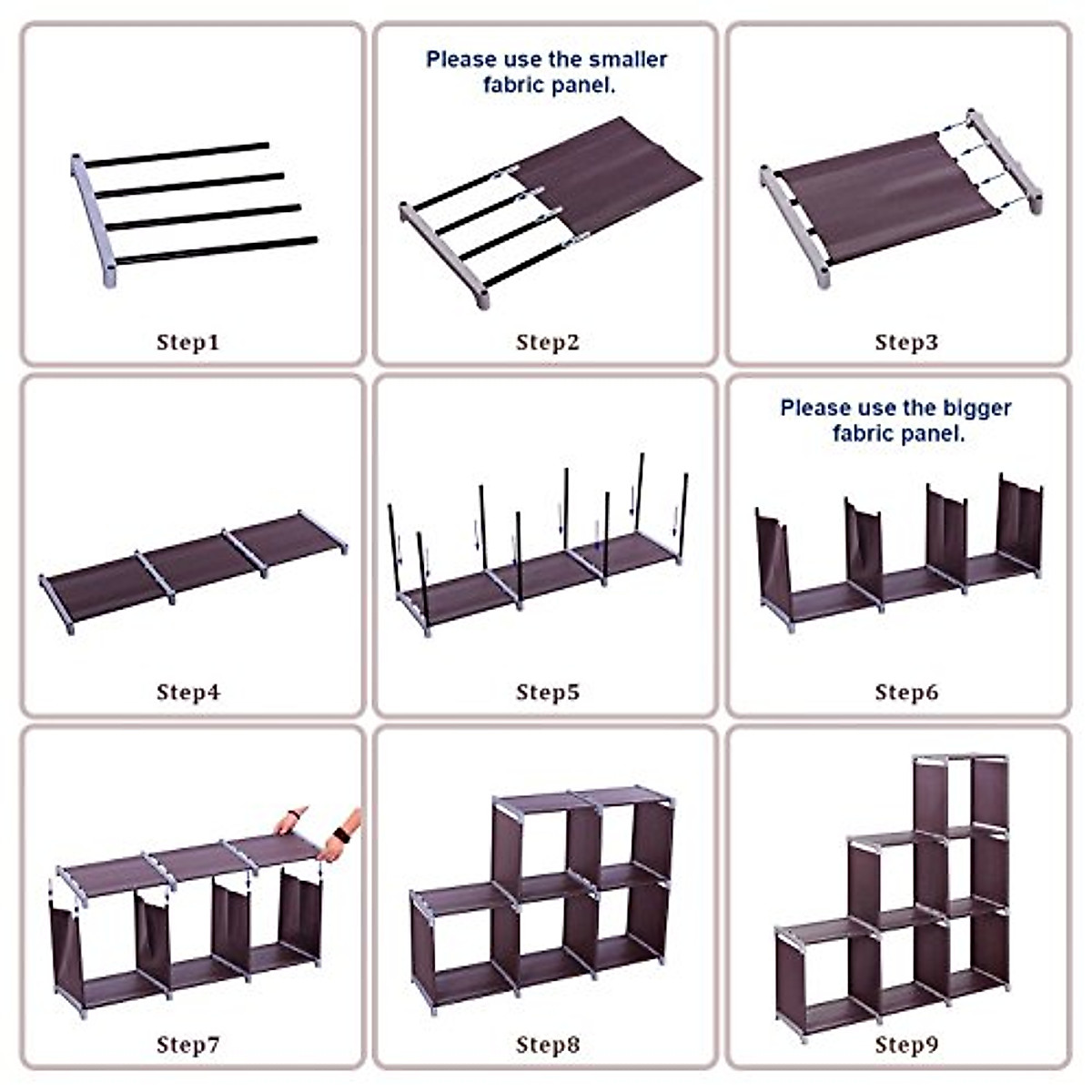 Step1

Please use the smaller fabric panel.

Step2

Step3

Step4

Step5

Please use the bigger fabric panel.

Step6

Step7

Step8

Step9