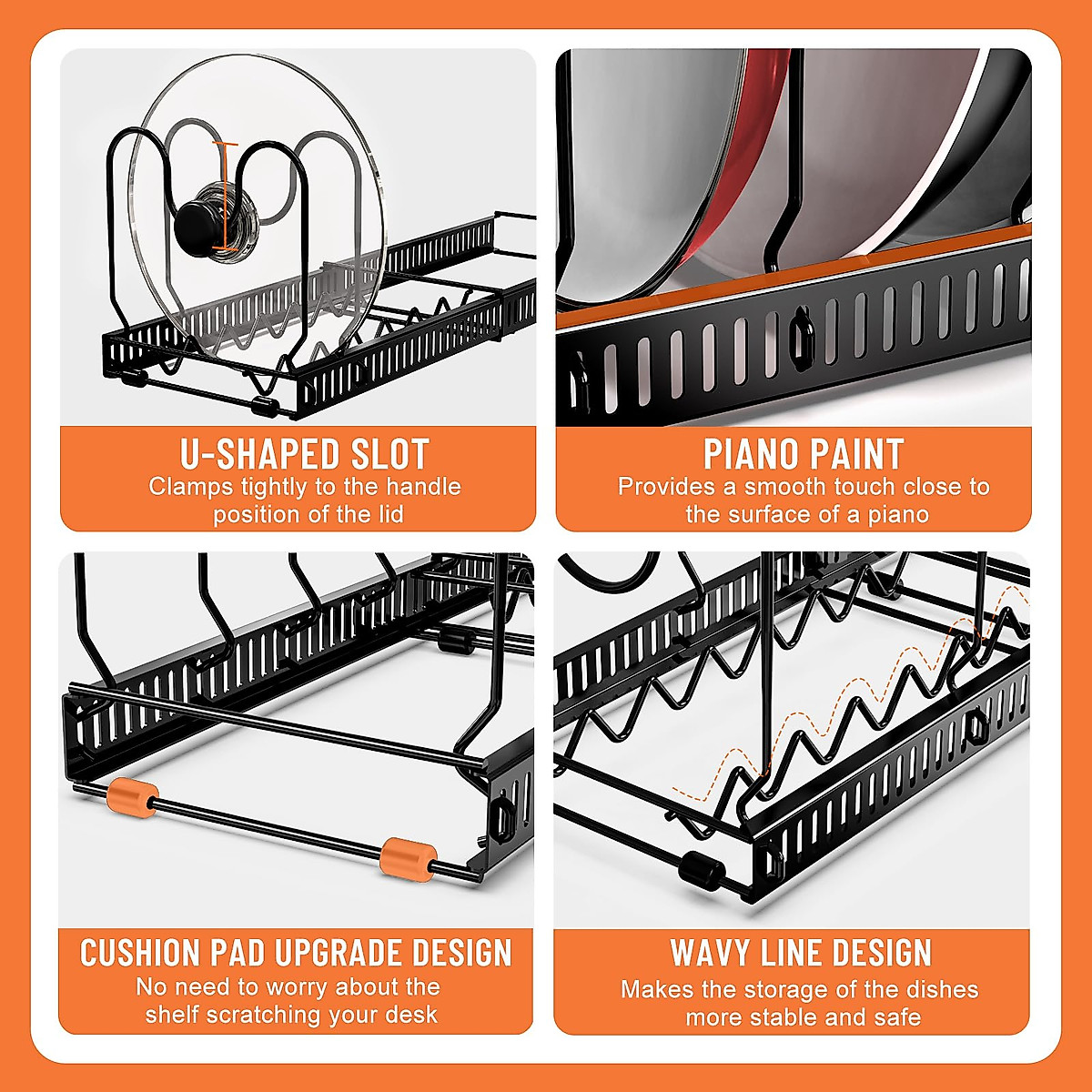 U-SHAPED SLOT
Clamps tightly to the handle position of the lid

PIANO PAINT
Provides a smooth touch close to the surface of a piano

CUSHION PAD UPGRADE DESIGN
No need to worry about the shelf scratching your desk

WAVY LINE DESIGN
Makes the storage of the dishes more stable and safe