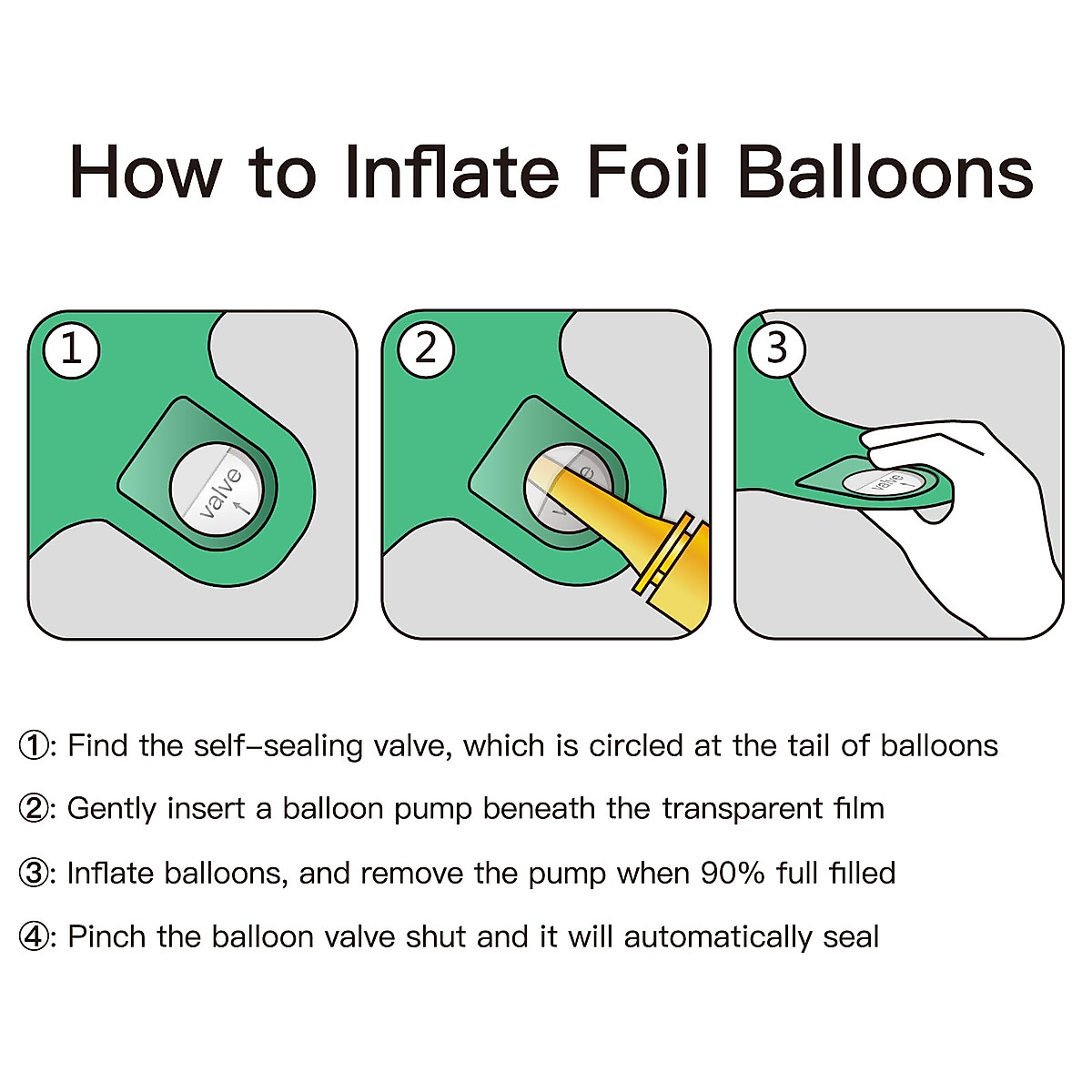 How to Inflate Foil Balloons

①

valve

②

valve

③

valve

①: Find the self-sealing valve, which is circled at the tail of balloons

②: Gently insert a balloon pump beneath the transparent film

③: Inflate balloons, and remove the pump when 90% full filled

④: Pinch the balloon valve shut and it will automatically seal