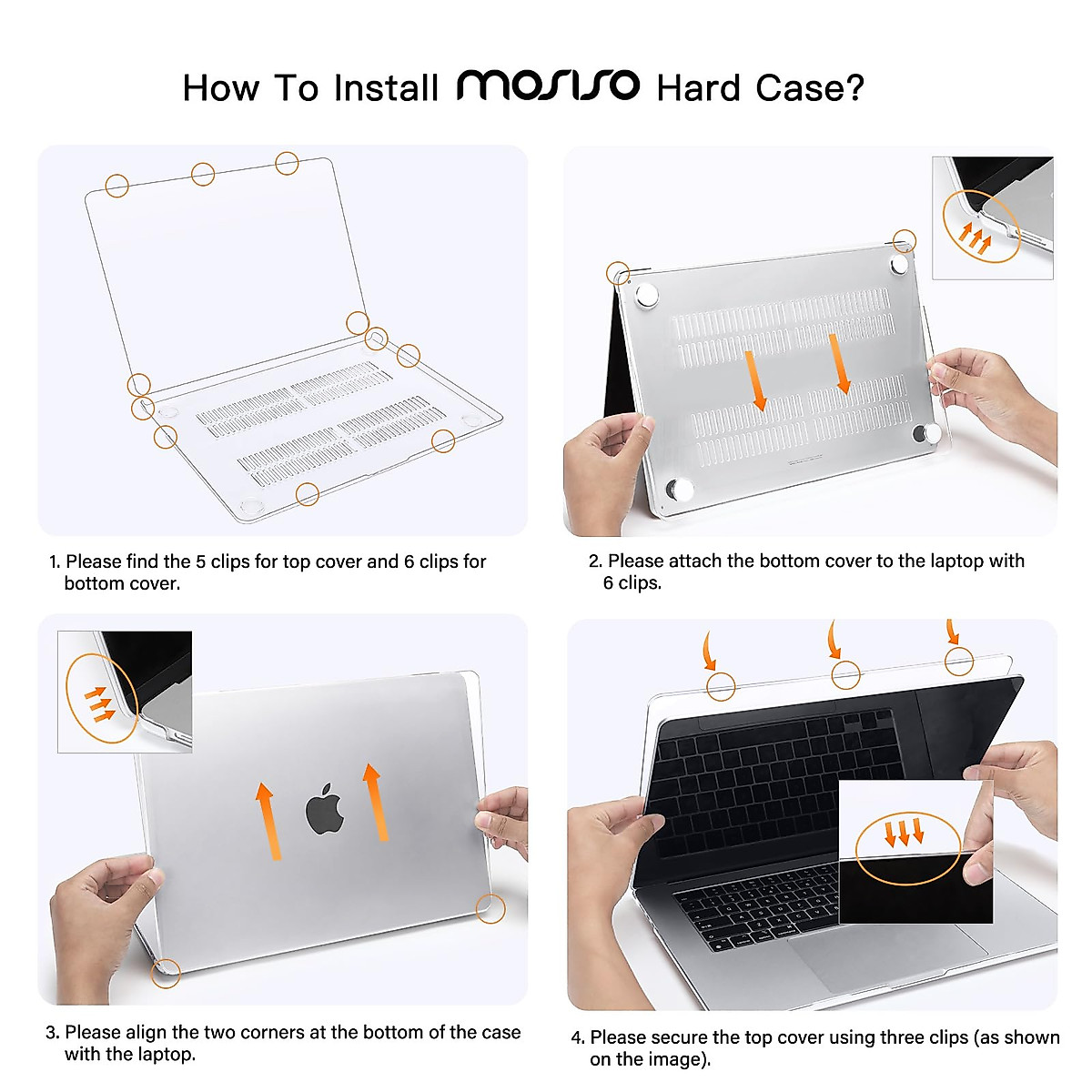 How To Install MOSISO Hard Case?

1. Please find the 5 clips for top cover and 6 clips for bottom cover.

2. Please attach the bottom cover to the laptop with 6 clips.

3. Please align the two corners at the bottom of the case with the laptop.

4. Please secure the top cover using three clips (as shown on the image).