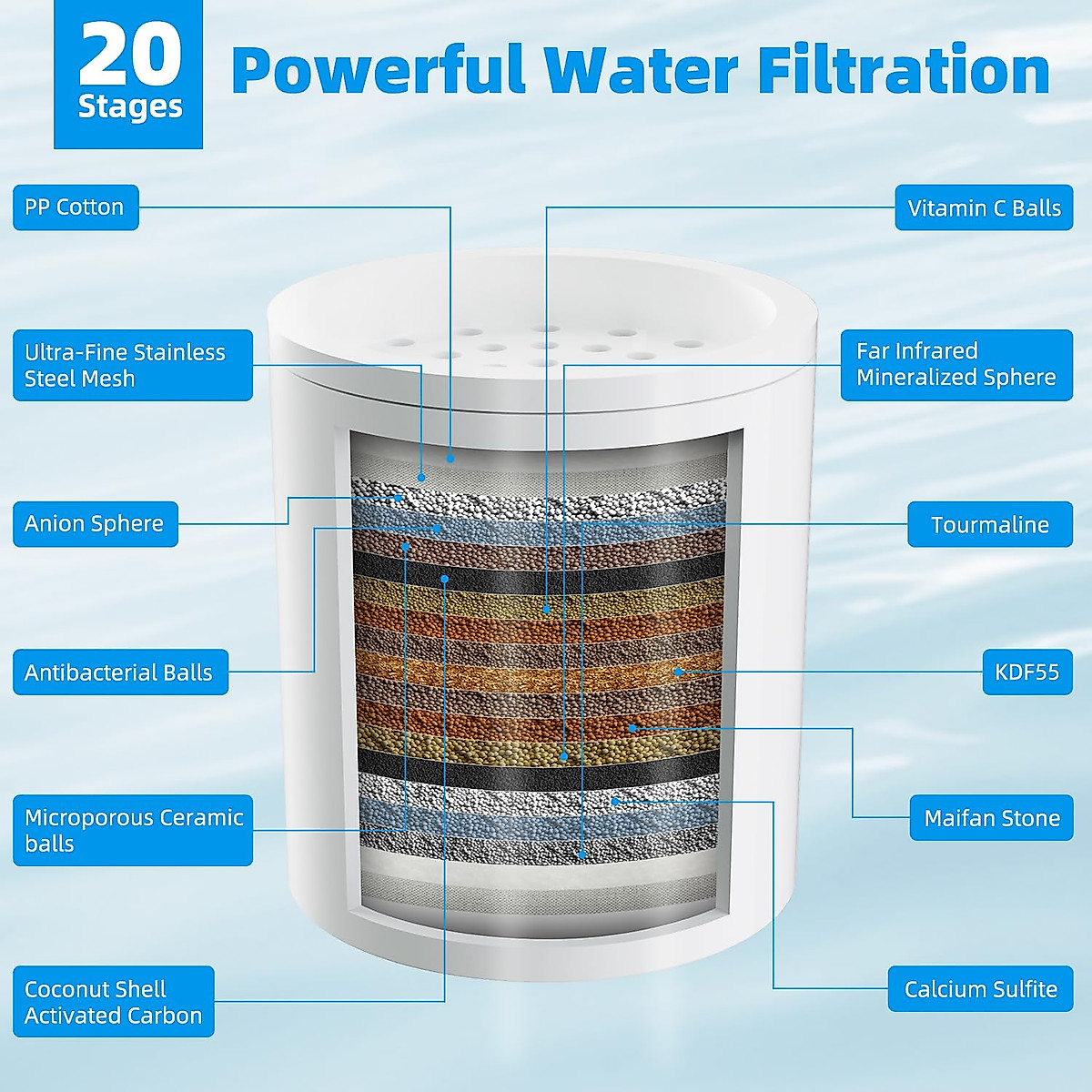 20 Stages

Powerful Water Filtration

PP Cotton

Ultra-Fine Stainless Steel Mesh

Anion Sphere

Antibacterial Balls

Microporous Ceramic balls

Coconut Shell Activated Carbon

Vitamin C Balls

Far Infrared Mineralized Sphere

Tourmaline

KDF55

Maifan Stone

Calcium Sulfite