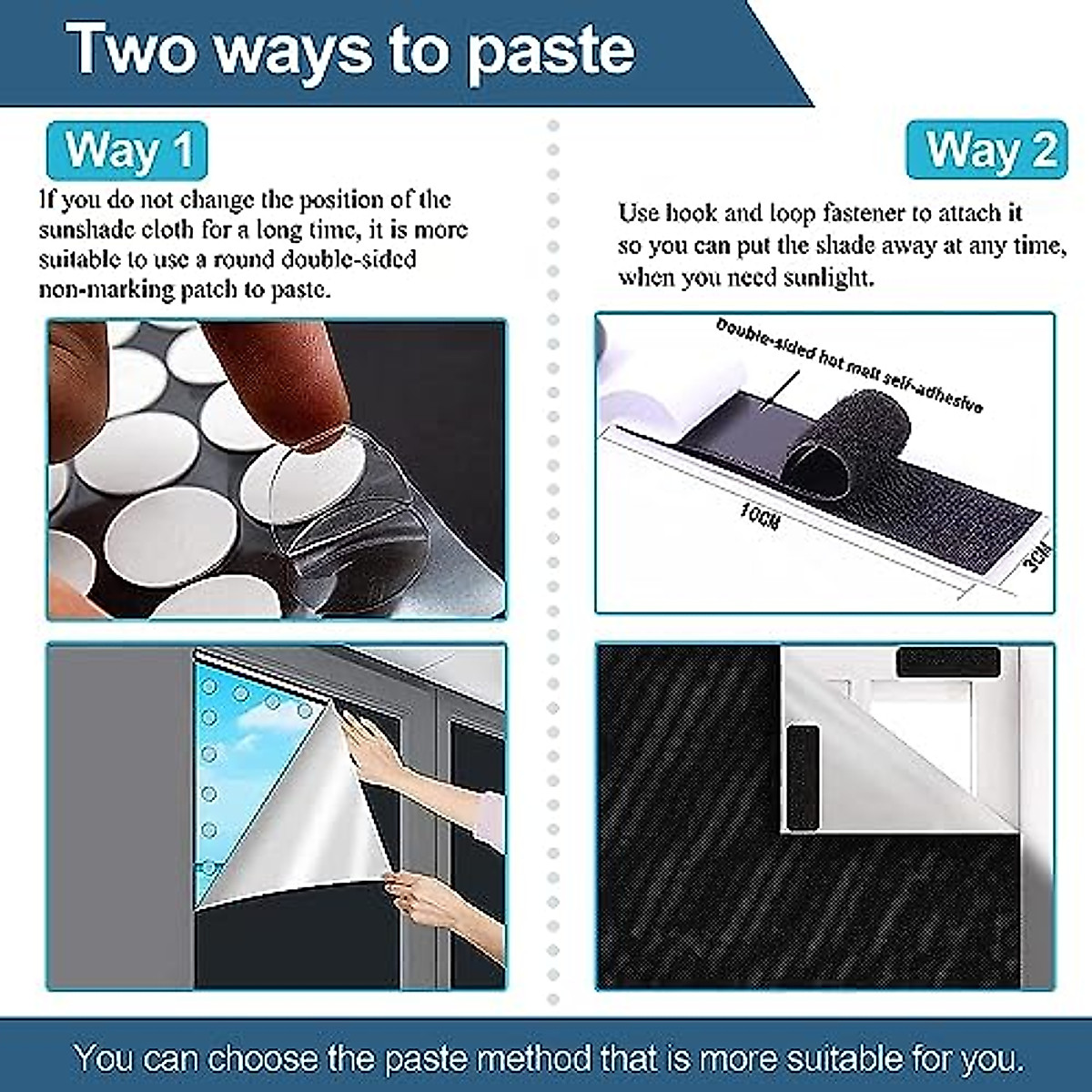 Two ways to paste

Way 1

If you do not change the position of the sunshade cloth for a long time, it is more suitable to use a round double-sided non-marking patch to paste.

Way 2

Use hook and loop fastener to attach it so you can put the shade away at any time, when you need sunlight.

Double-sided hot melt self-adhesive

10CM

3CM

You can choose the paste method that is more suitable for you.