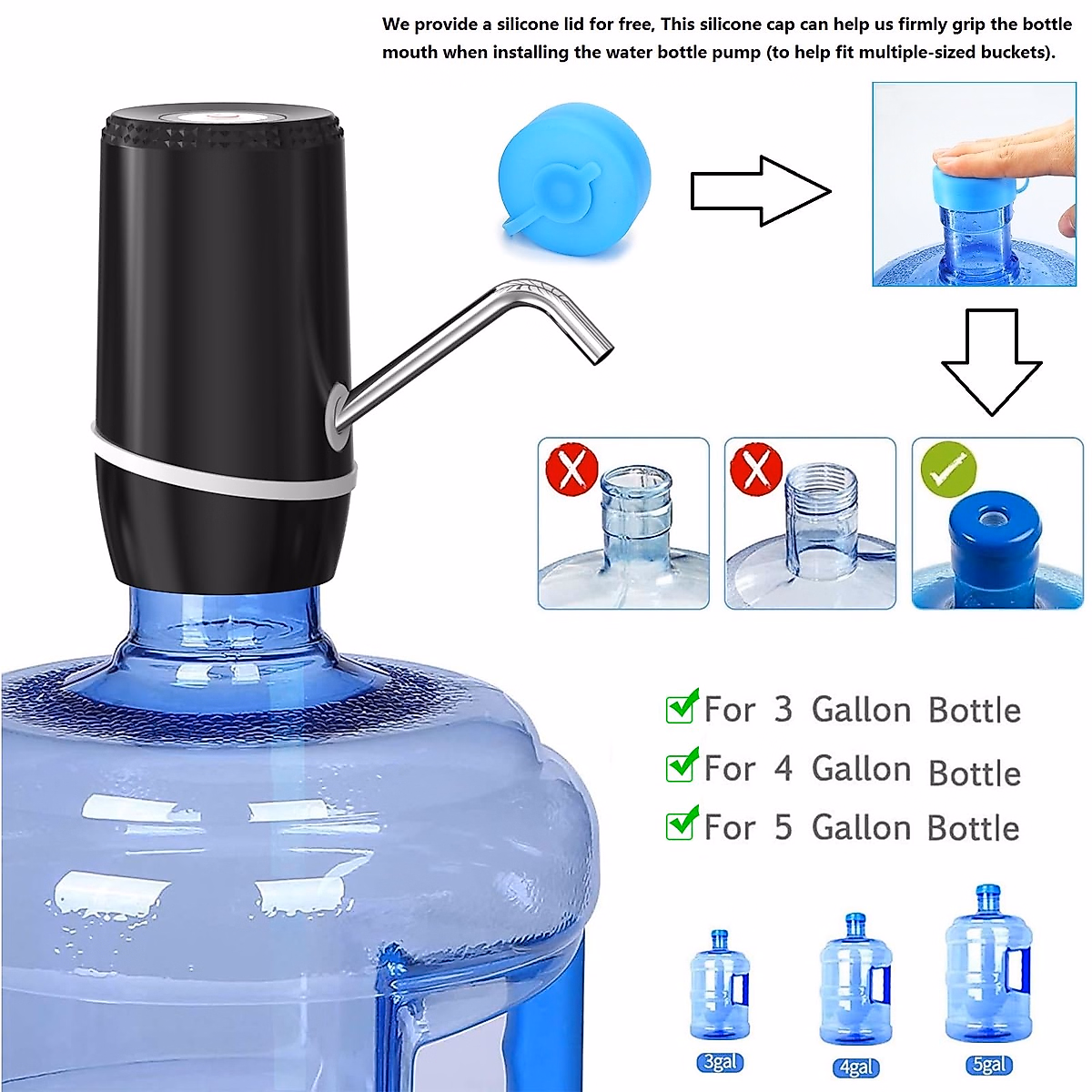 We provide a silicone lid for free, This silicone cap can help us firmly grip the bottle mouth when installing the water bottle pump (to help fit multiple-sized buckets).

For 3 Gallon Bottle
For 4 Gallon Bottle
For 5 Gallon Bottle

3gal
4gal
5gal