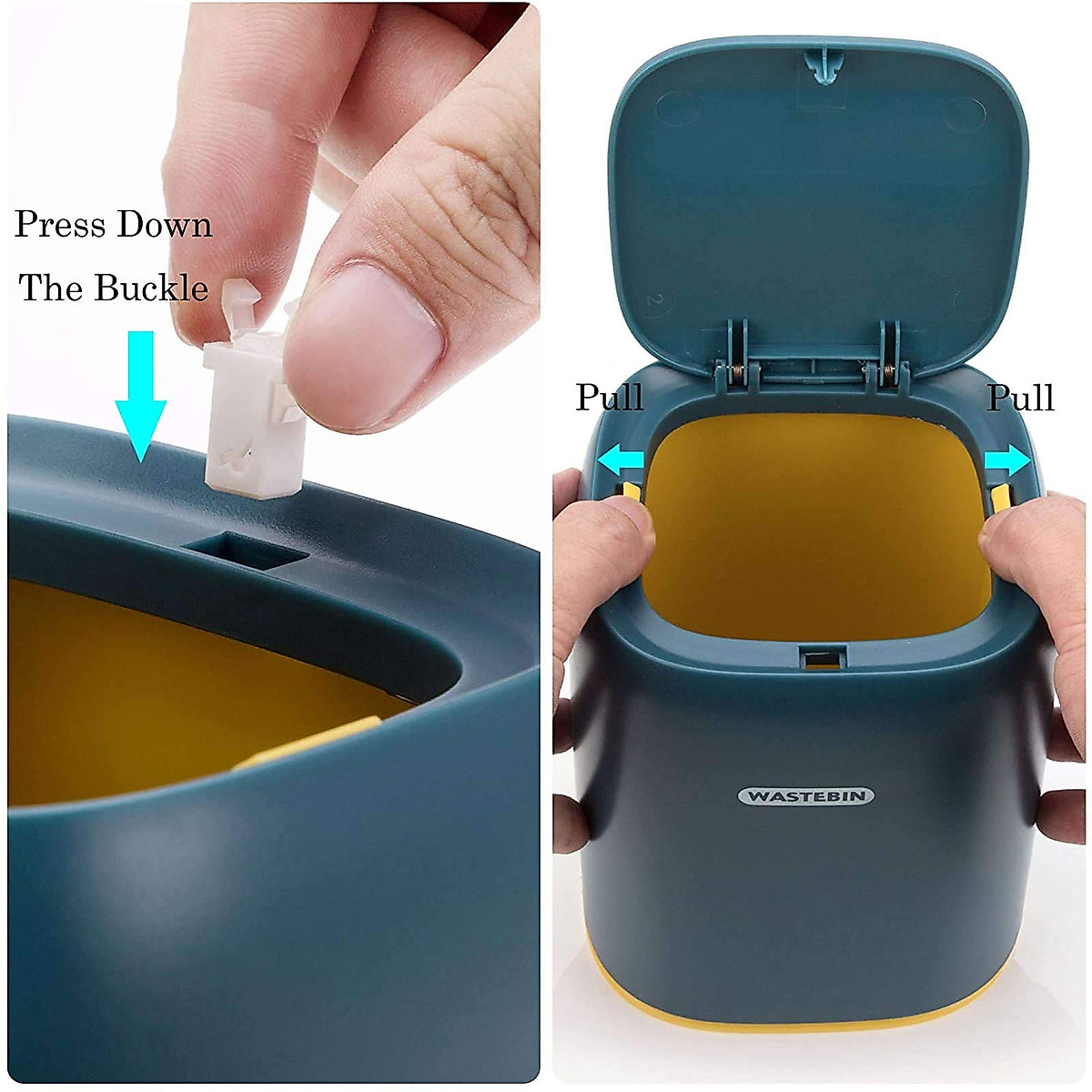 Press Down
The Buckle

Pull
Pull

WASTEBIN