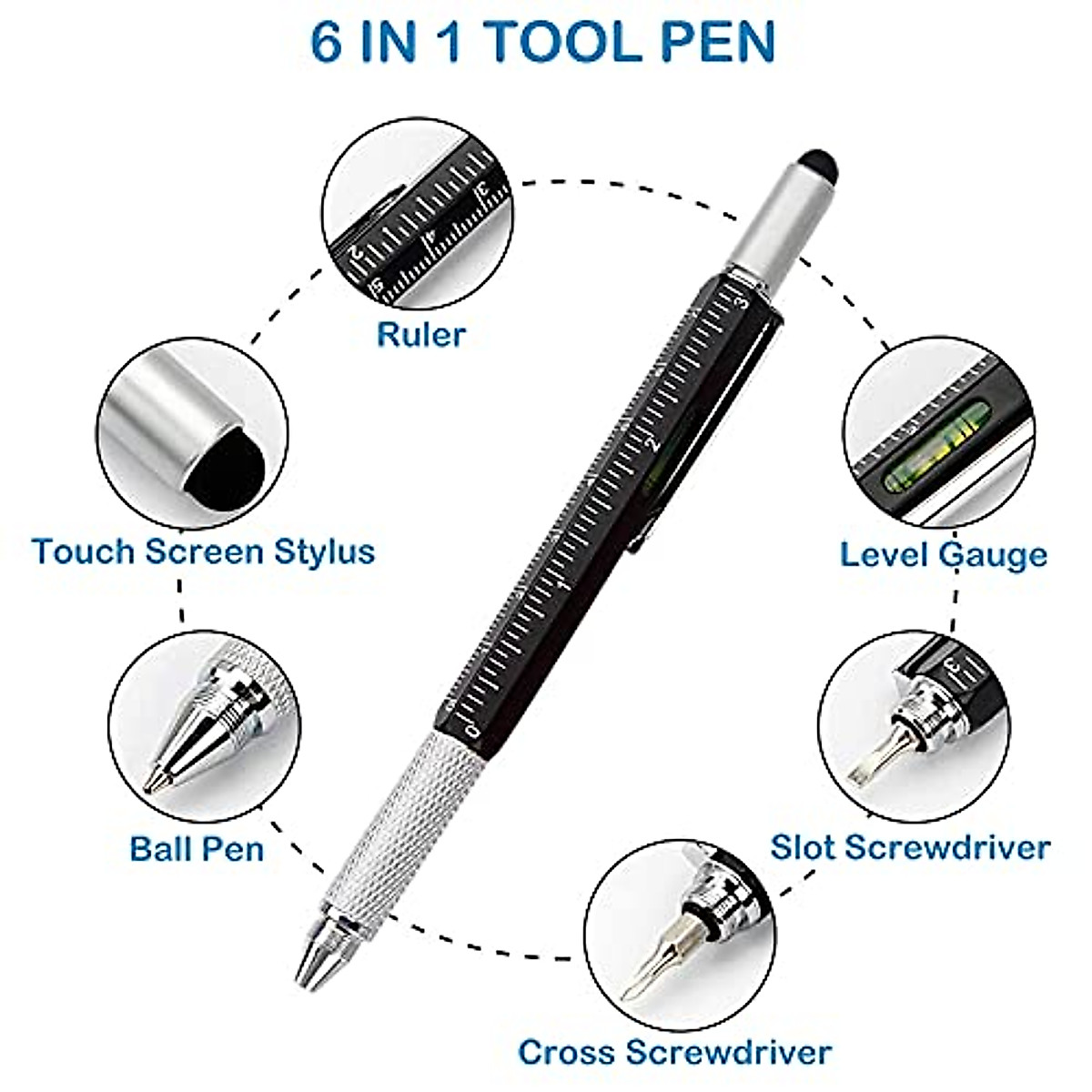 6 IN 1 TOOL PEN

Ruler

Touch Screen Stylus

Level Gauge

Ball Pen

Slot Screwdriver

Cross Screwdriver

0

1

2

3