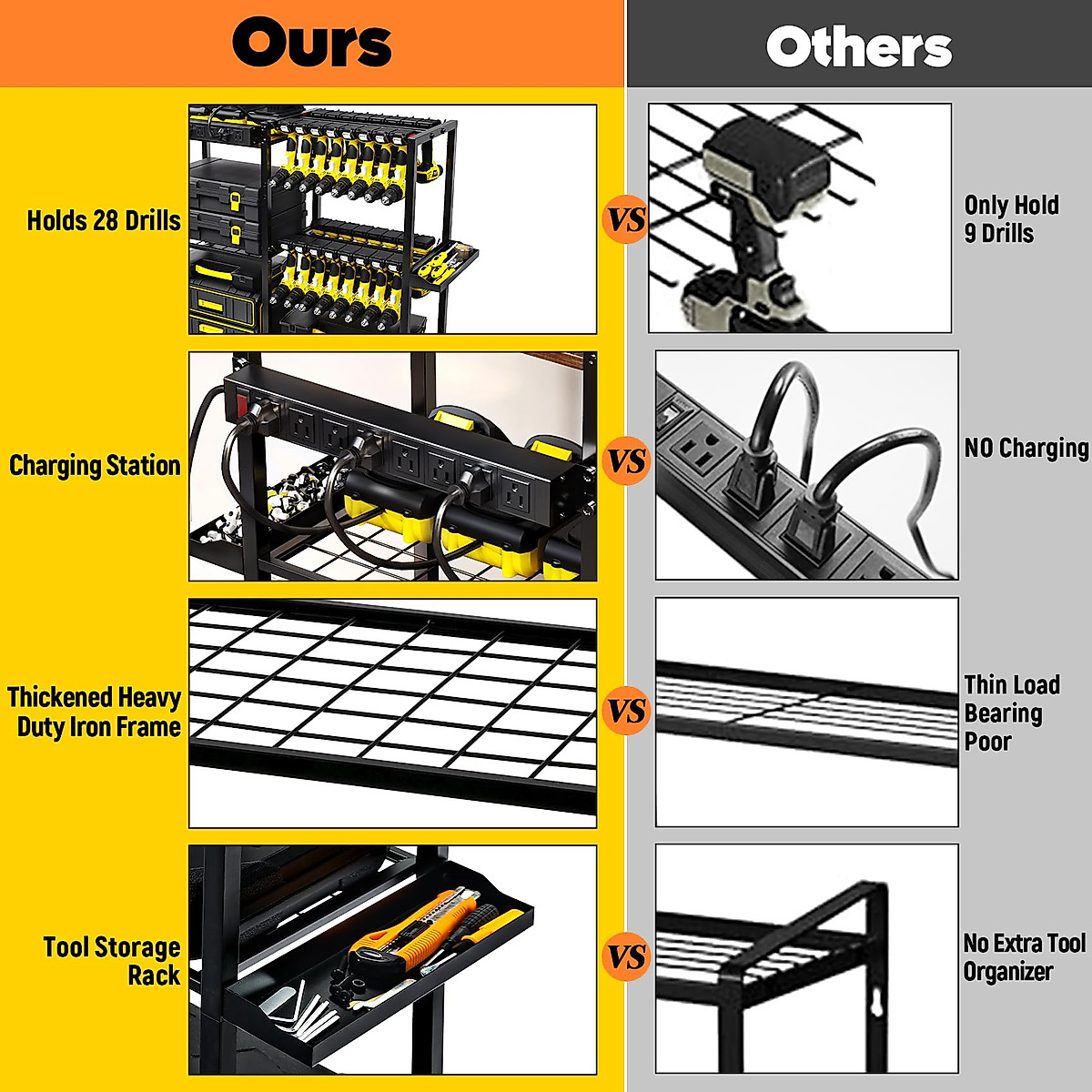 Ours

Others

Holds 28 Drills

VS

Only Hold 9 Drills

Charging Station

VS

NO Charging

Thickened Heavy Duty Iron Frame

VS

Thin Load Bearing Poor

Tool Storage Rack

VS

No Extra Tool Organizer