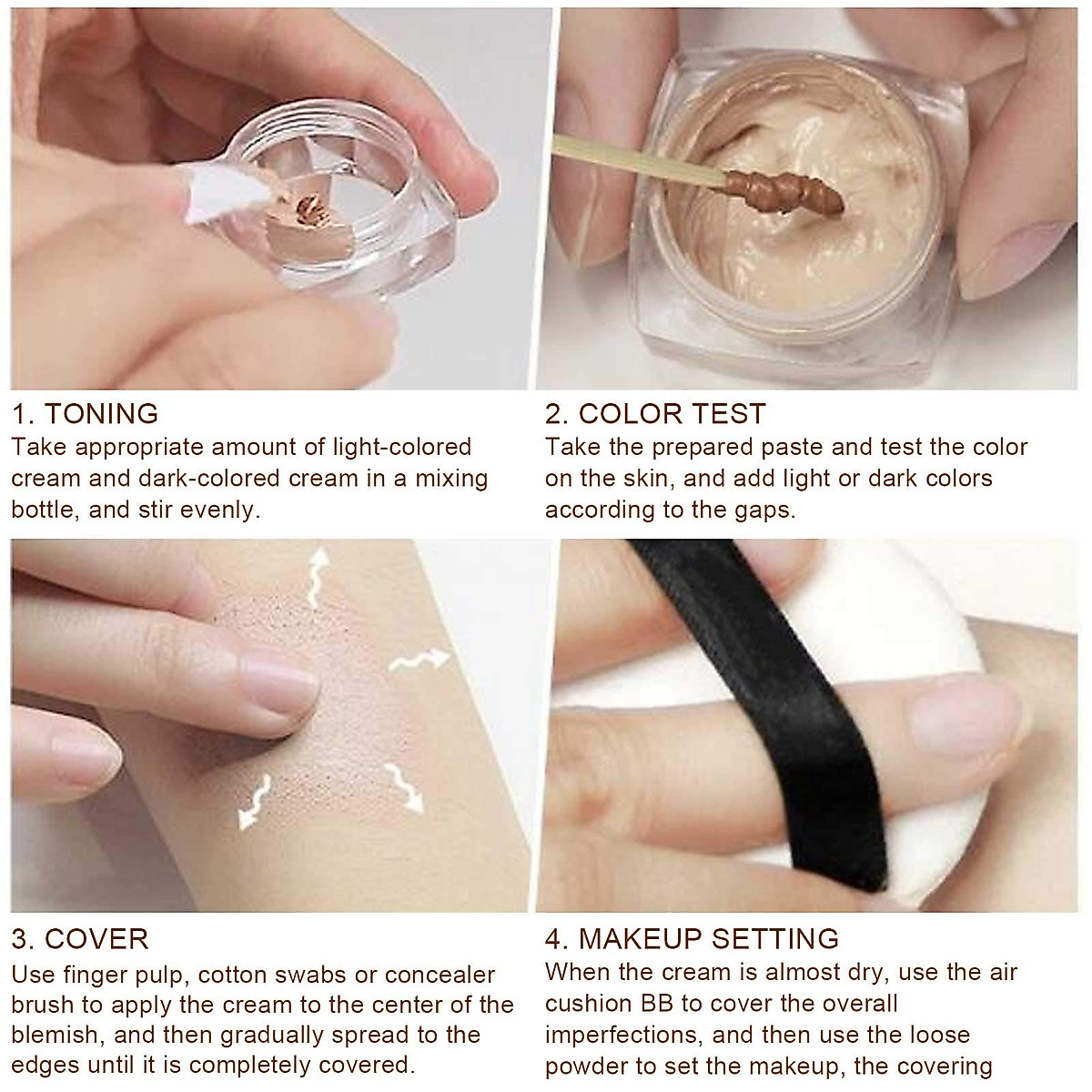 1. TONING
Take appropriate amount of light-colored cream and dark-colored cream in a mixing bottle, and stir evenly.

2. COLOR TEST
Take the prepared paste and test the color on the skin, and add light or dark colors according to the gaps.

3. COVER
Use finger pulp, cotton swabs or concealer brush to apply the cream to the center of the blemish, and then gradually spread to the edges until it is completely covered.

4. MAKEUP SETTING
When the cream is almost dry, use the air cushion BB to cover the overall imperfections, and then use the loose powder to set the makeup, the covering