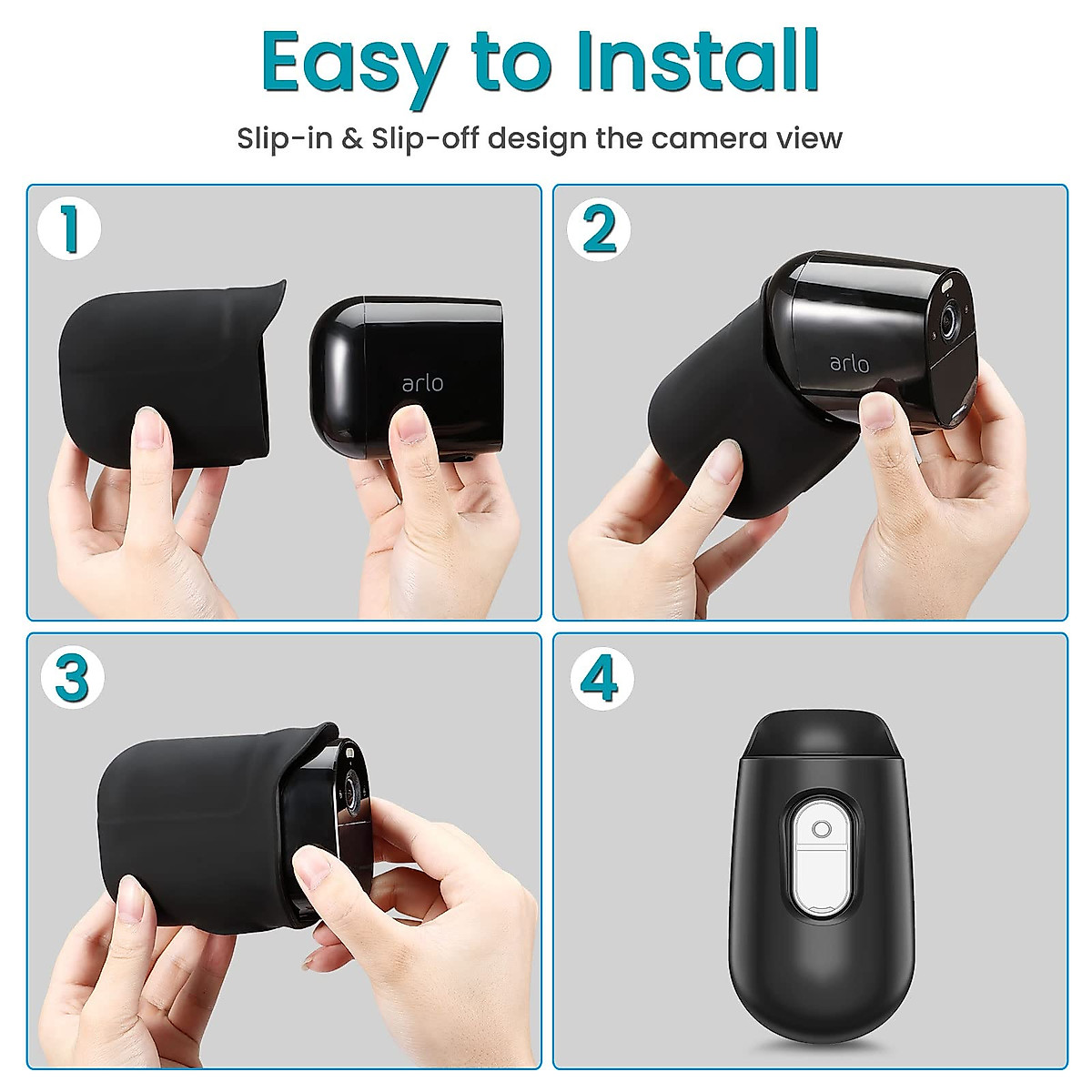 Easy to Install

Slip-in & Slip-off design the camera view

1

arlo

2

arlo

3

4