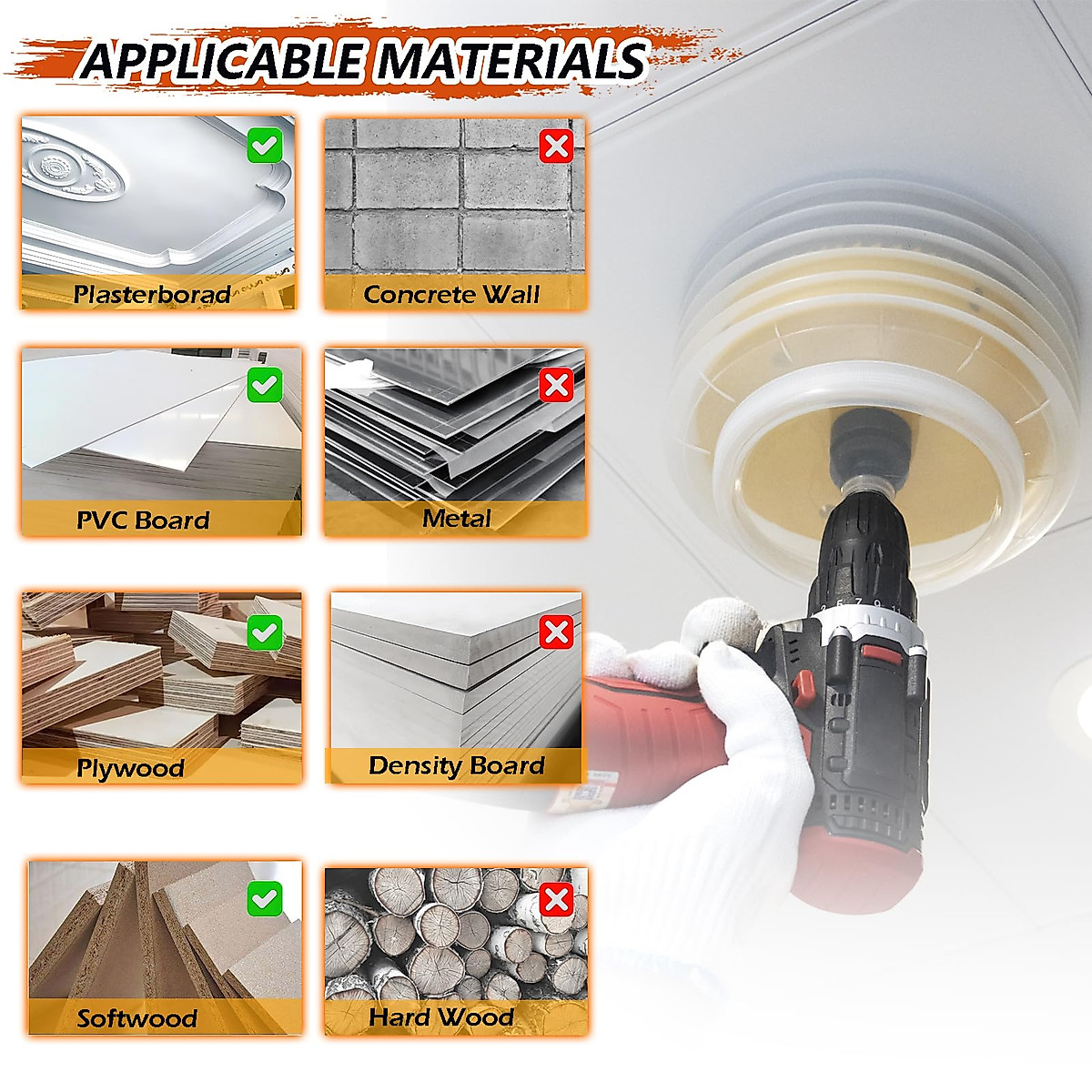 APPLICABLE MATERIALS

Plasterborad

Concrete Wall

PVC Board

Metal

Plywood

Density Board

Softwood

Hard Wood