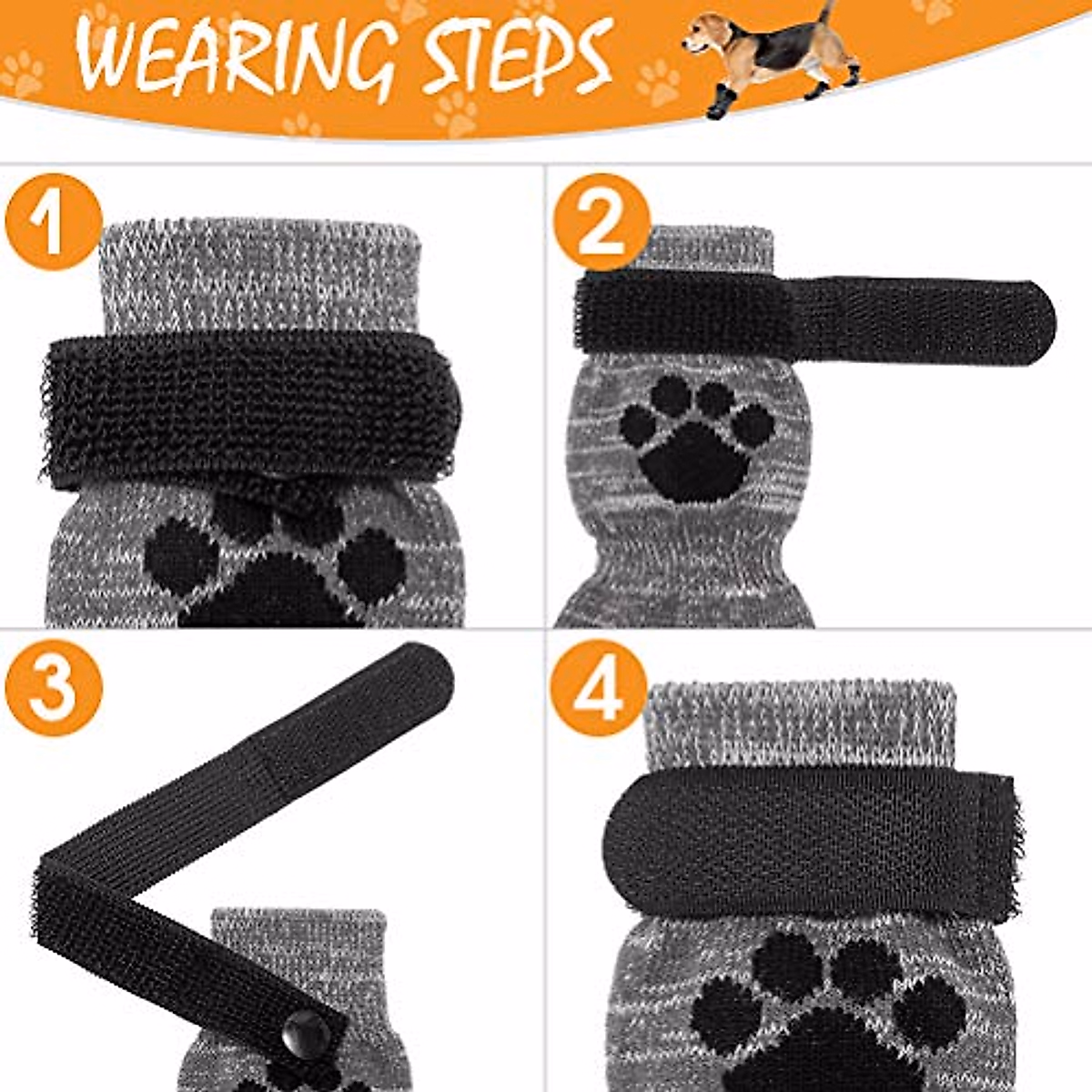 WEARING STEPS

1

2

3

4