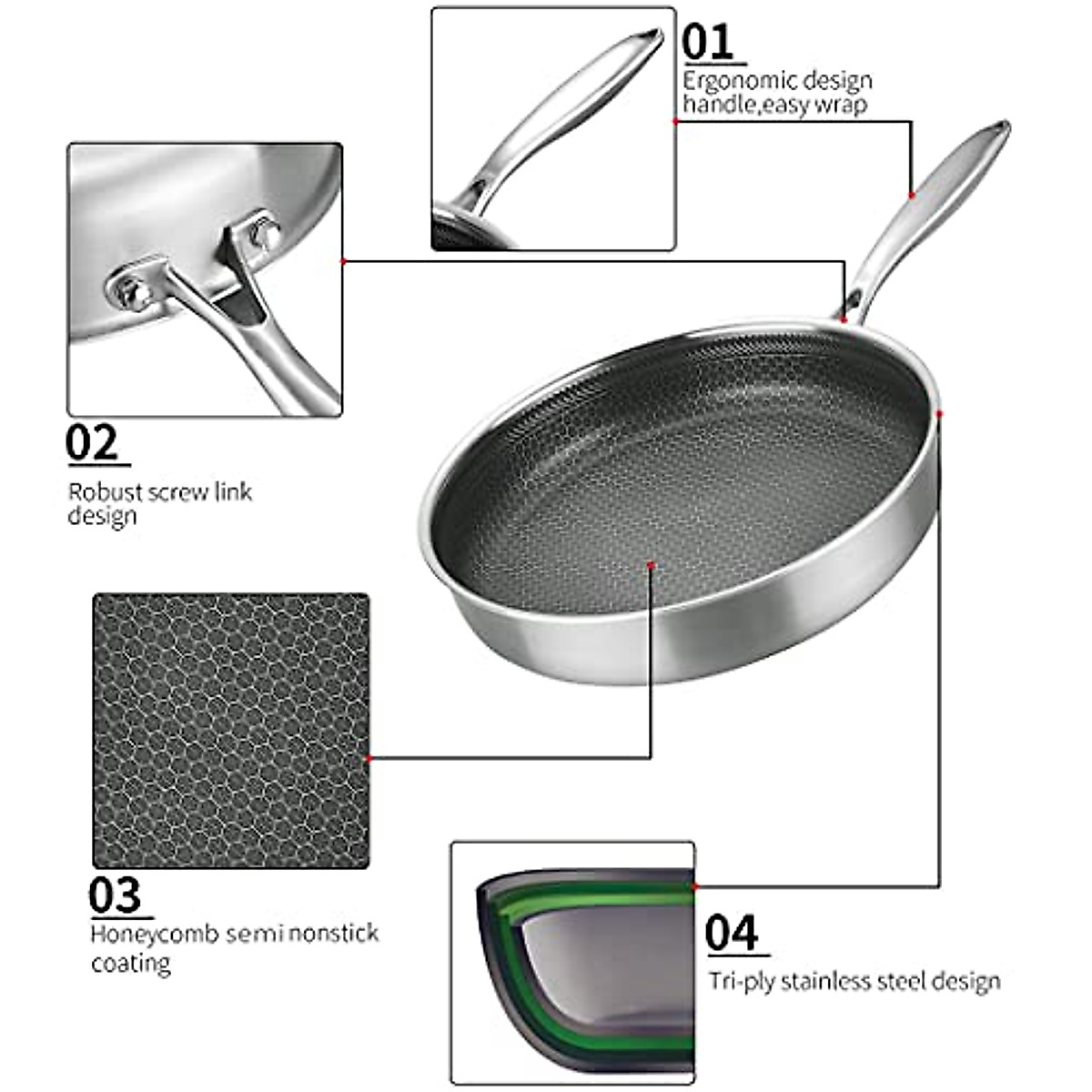 01
Ergonomic design handle,easy wrap

02
Robust screw link design

03
Honeycomb semi nonstick coating

04
Tri-ply stainless steel design