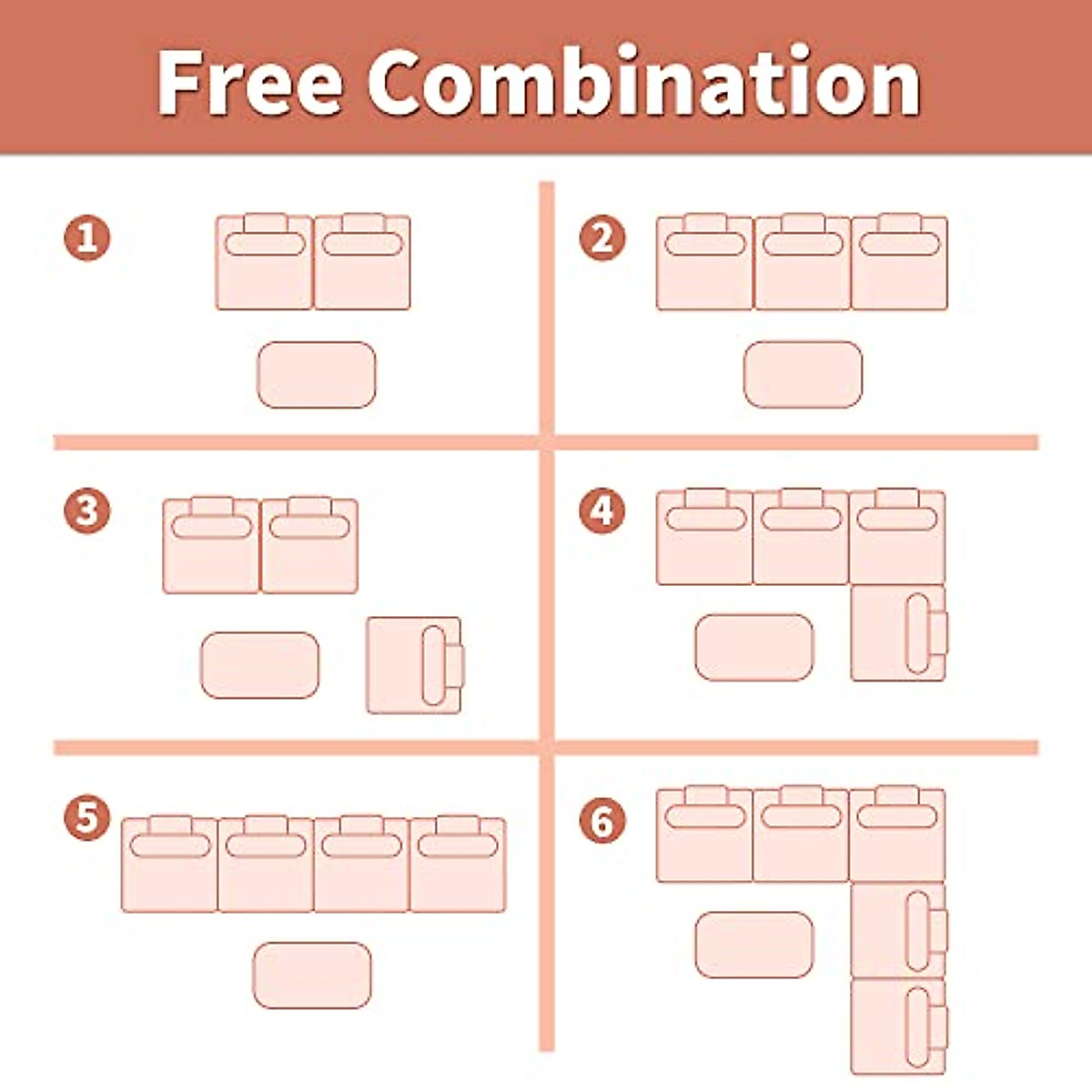 Free Combination

1

2

3

4

5

6