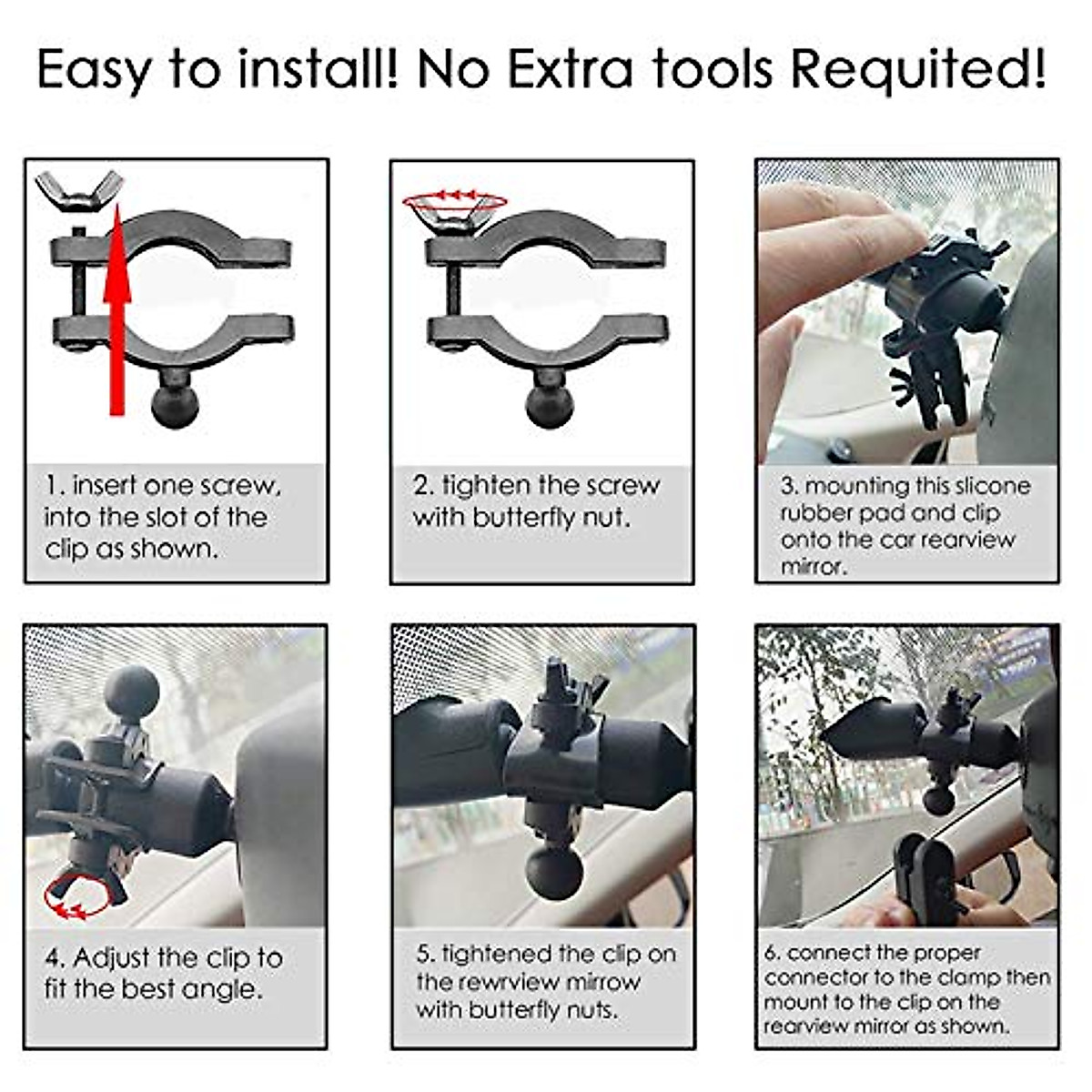 Easy to install! No Extra tools Requited!

1. insert one screw, into the slot of the clip as shown.

2. tighten the screw with butterfly nut.

3. mounting this slicone rubber pad and clip onto the car rearview mirror.

4. Adjust the clip to fit the best angle.

5. tightened the clip on the rewrview mirrow with butterfly nuts.

6. connect the proper connector to the clamp then mount to the clip on the rearview mirror as shown.